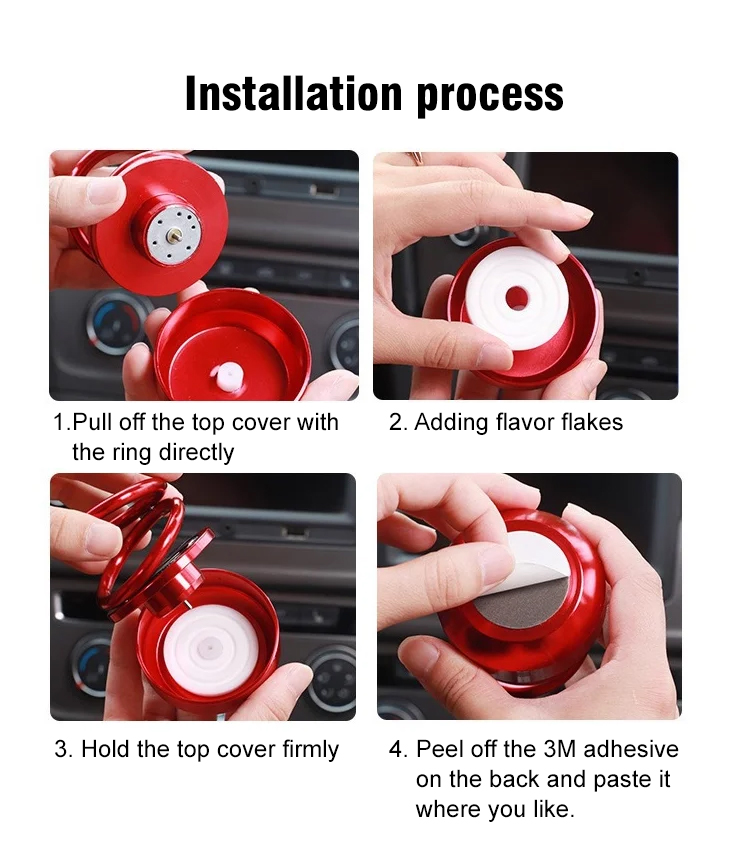 Installation process

1.Pull off the top cover with the ring directly

2. Adding flavor flakes

3. Hold the top cover firmly

4. Peel off the 3M adhesive on the back and paste it where you like.