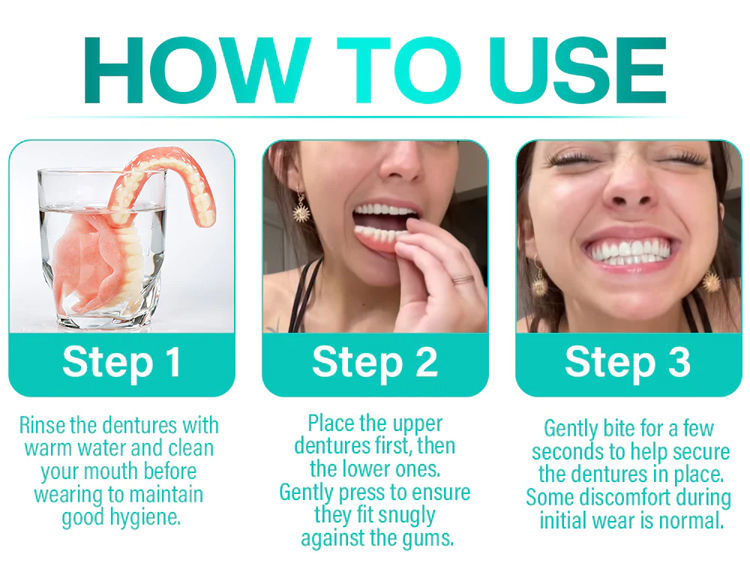 HOW TO USE

Step 1

Rinse the dentures with warm water and clean your mouth before wearing to maintain good hygiene.

Step 2

Place the upper dentures first, then the lower ones. Gently press to ensure they fit snugly against the gums.

Step 3

Gently bite for a few seconds to help secure the dentures in place. Some discomfort during initial wear is normal.