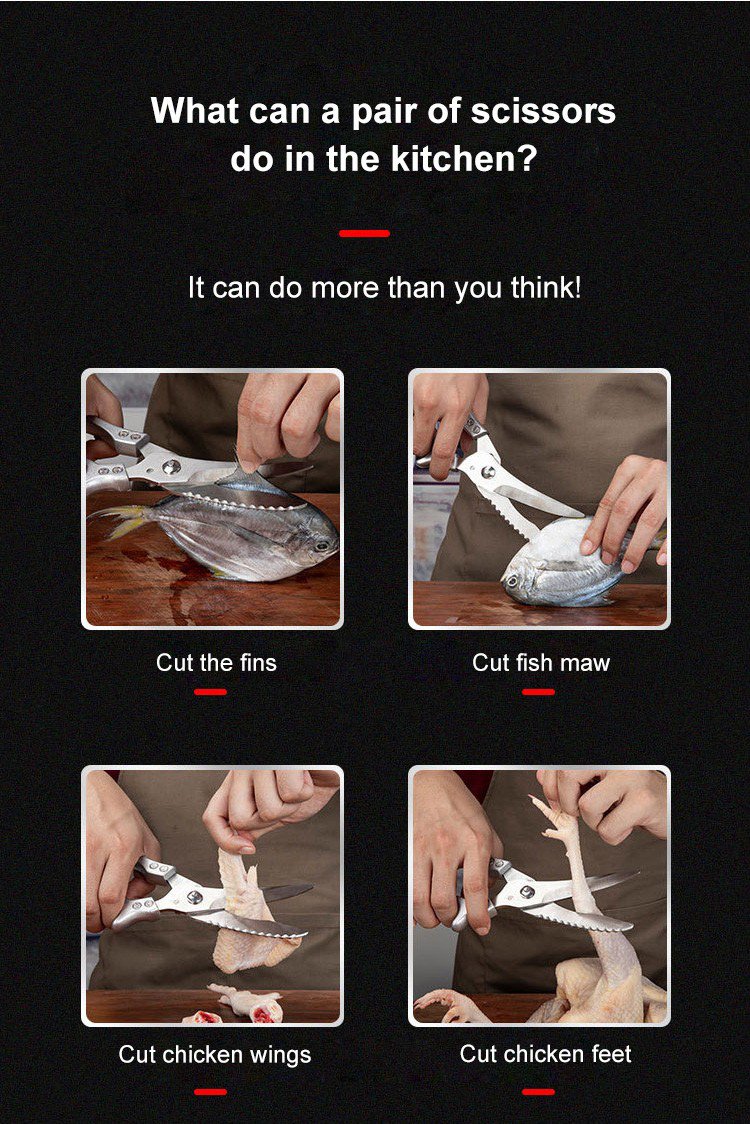 What can a pair of scissors do in the kitchen?

It can do more than you think!

Cut the fins

Cut fish maw

Cut chicken wings

Cut chicken feet