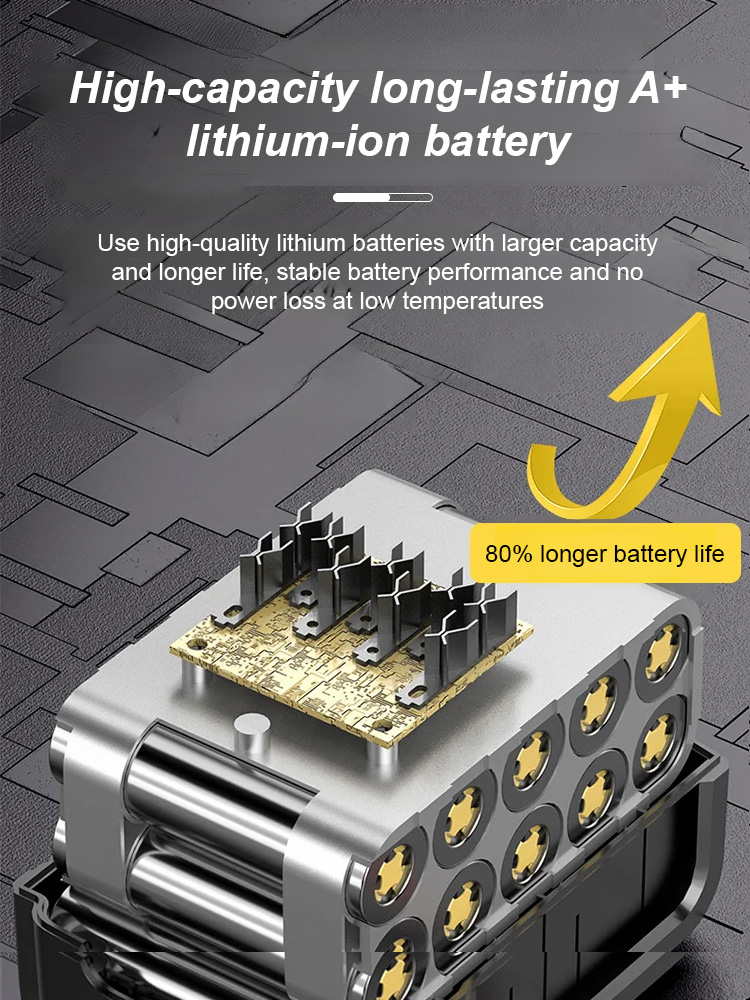 High-capacity long-lasting A+ lithium-ion battery

Use high-quality lithium batteries with larger capacity and longer life, stable battery performance and no power loss at low temperatures

80% longer battery life