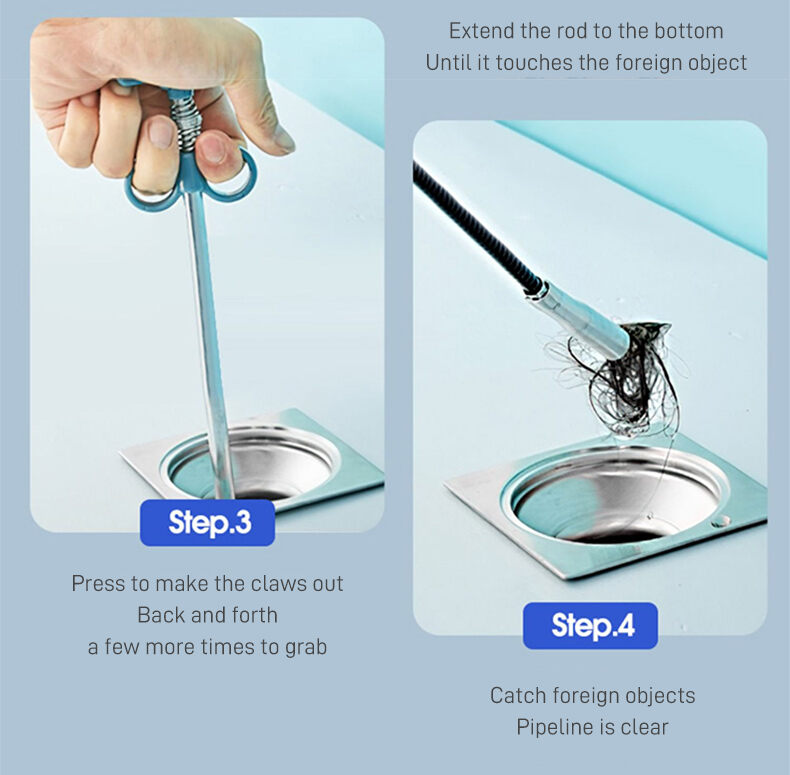 Extend the rod to the bottom
Until it touches the foreign object

Step.3

Press to make the claws out
Back and forth
a few more times to grab

Step.4

Catch foreign objects
Pipeline is clear