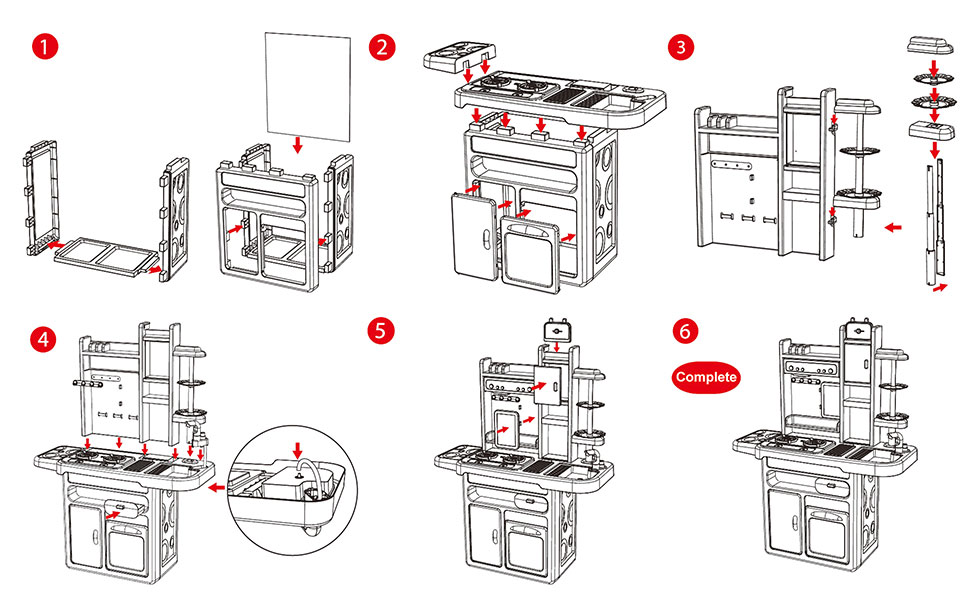 1

2

3

4

5

6

Complete