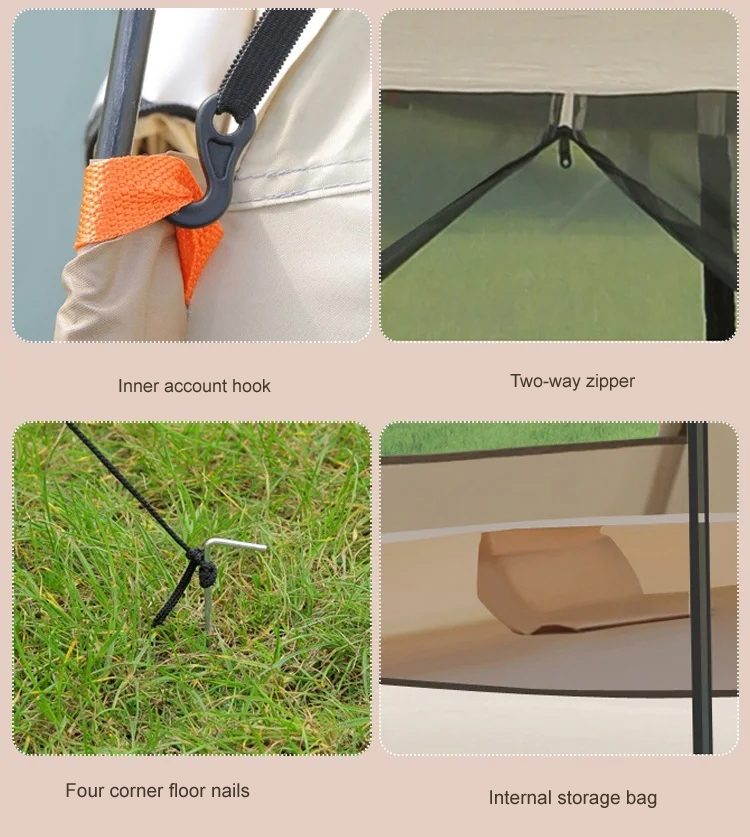 Inner account hook

Two-way zipper

Four corner floor nails

Internal storage bag