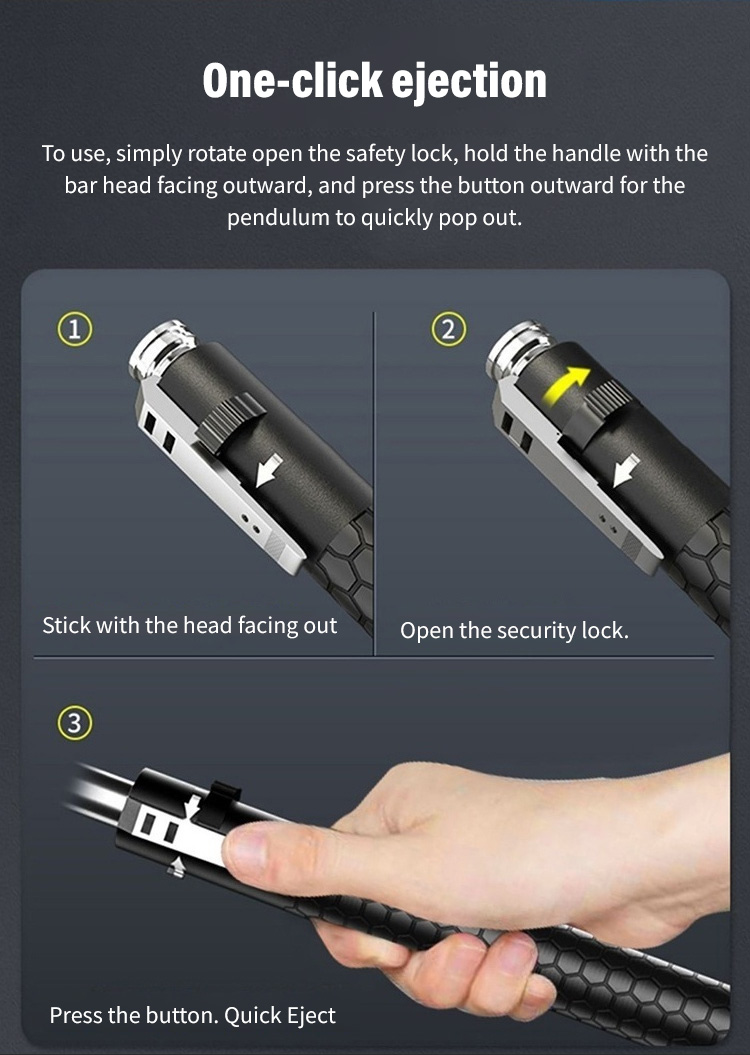 One-click ejection

To use, simply rotate open the safety lock, hold the handle with the bar head facing outward, and press the button outward for the pendulum to quickly pop out.

①

Stick with the head facing out

②

Open the security lock.

③

Press the button. Quick Eject