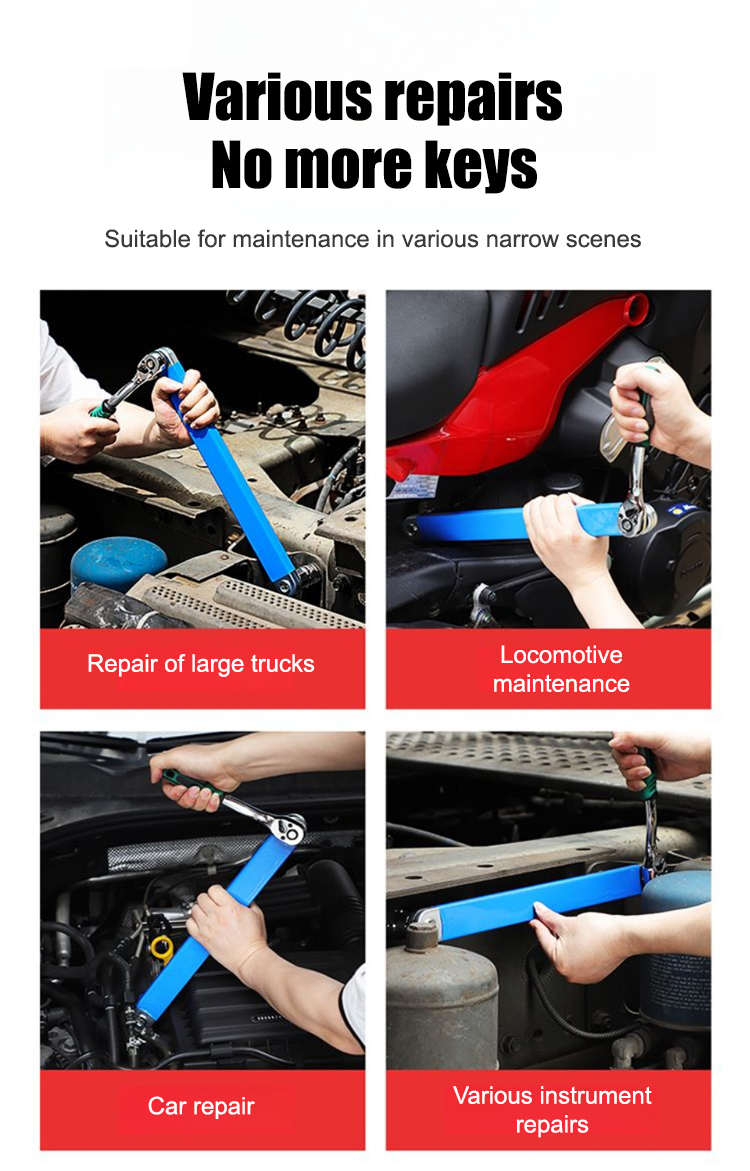 Various repairs
No more keys

Suitable for maintenance in various narrow scenes

Repair of large trucks

Locomotive maintenance

Car repair

Various instrument repairs