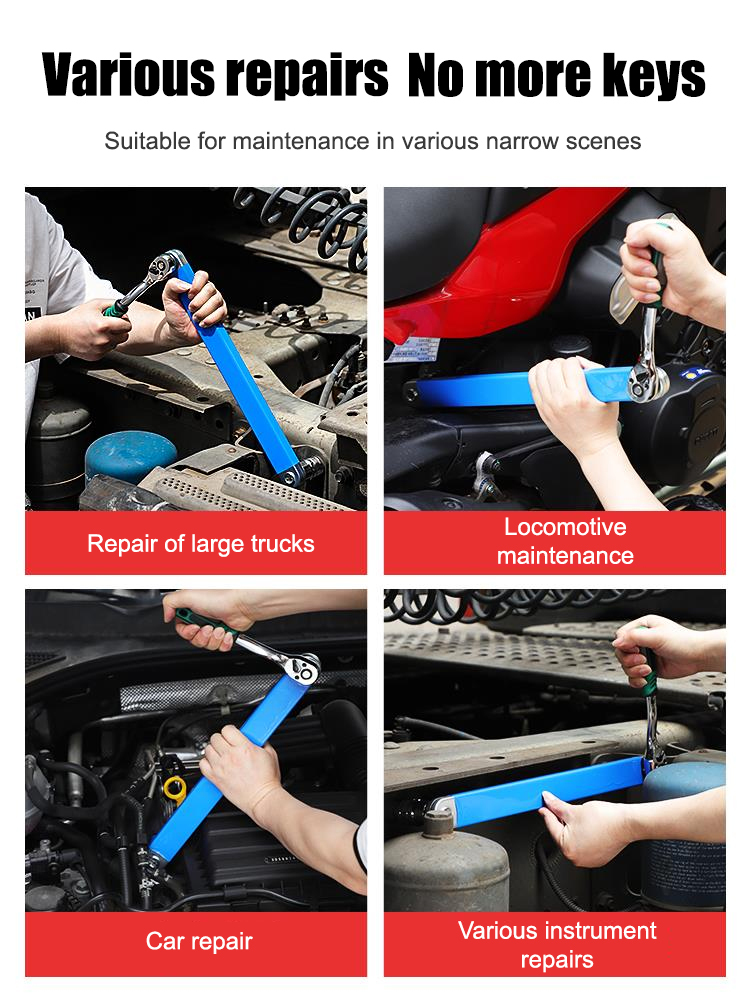 Various repairs No more keys

Suitable for maintenance in various narrow scenes

Repair of large trucks

Locomotive maintenance

Car repair

Various instrument repairs