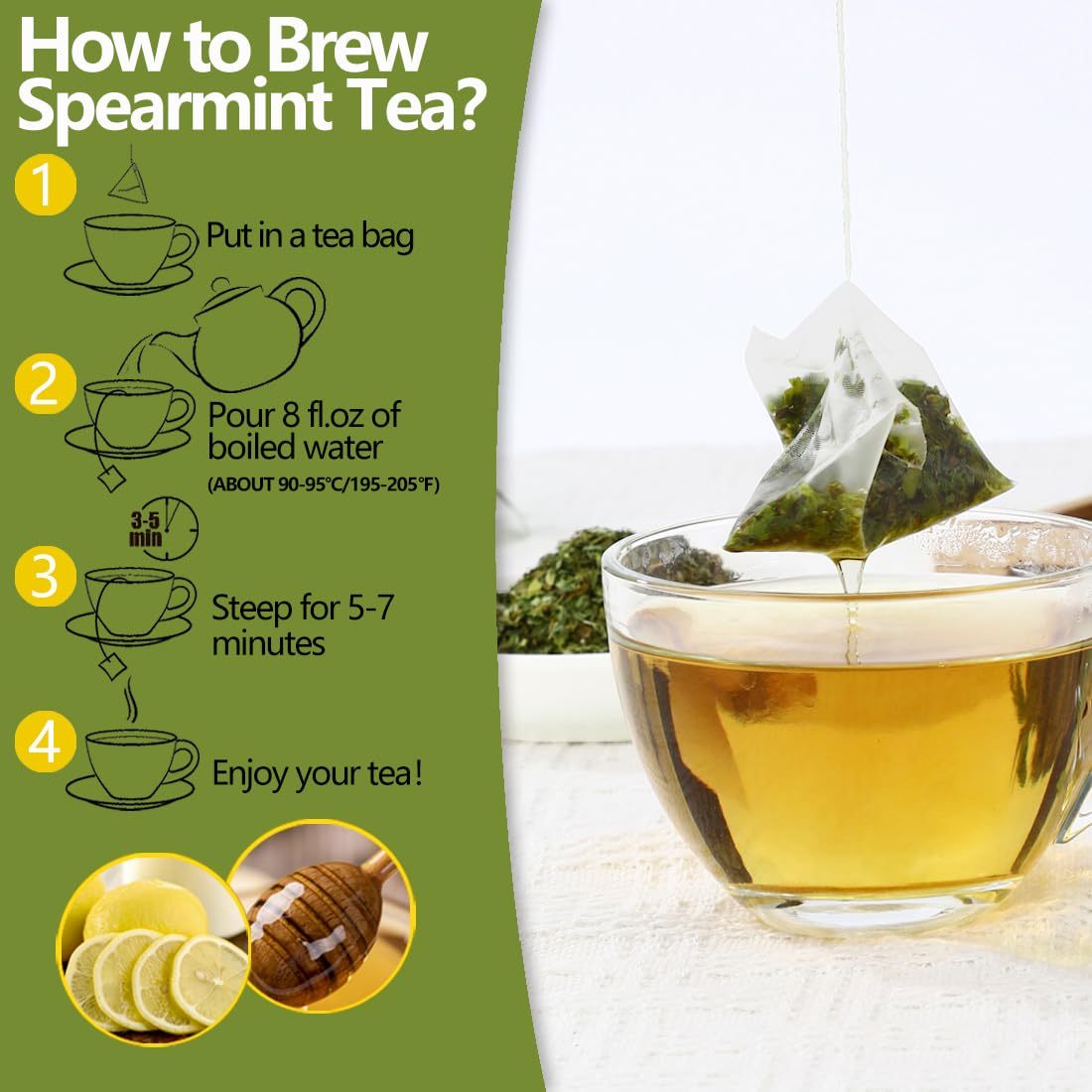 How to Brew Spearmint Tea?

1 Put in a tea bag

2 Pour 8 fl.oz of boiled water (ABOUT 90-95°C/195-205°F)

3-5 min

3 Steep for 5-7 minutes

4 Enjoy your tea!