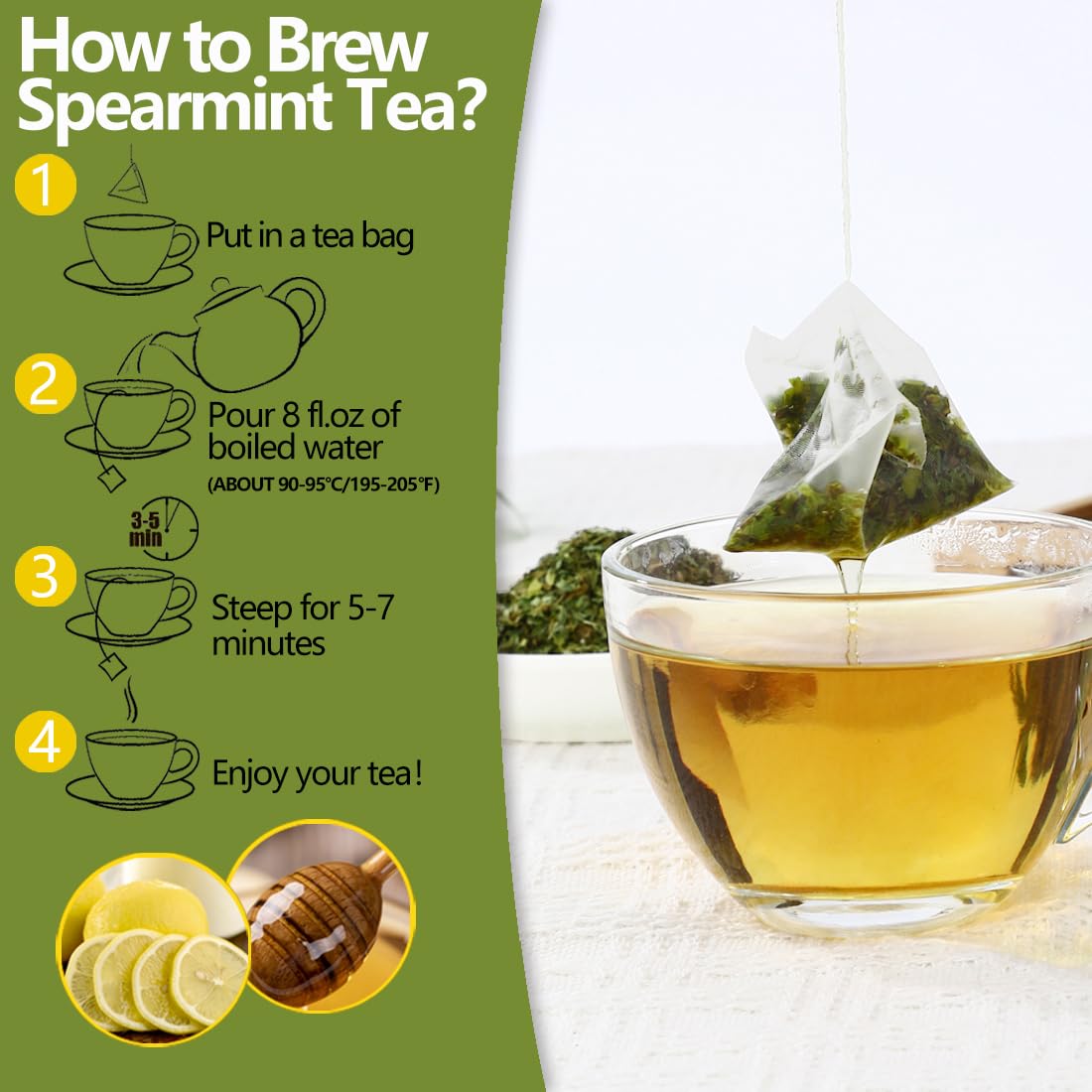 How to Brew Spearmint Tea?

1

Put in a tea bag

2

Pour 8 fl.oz of boiled water

(ABOUT 90-95°C/195-205°F)

3-5 min

3

Steep for 5-7 minutes

4

Enjoy your tea!