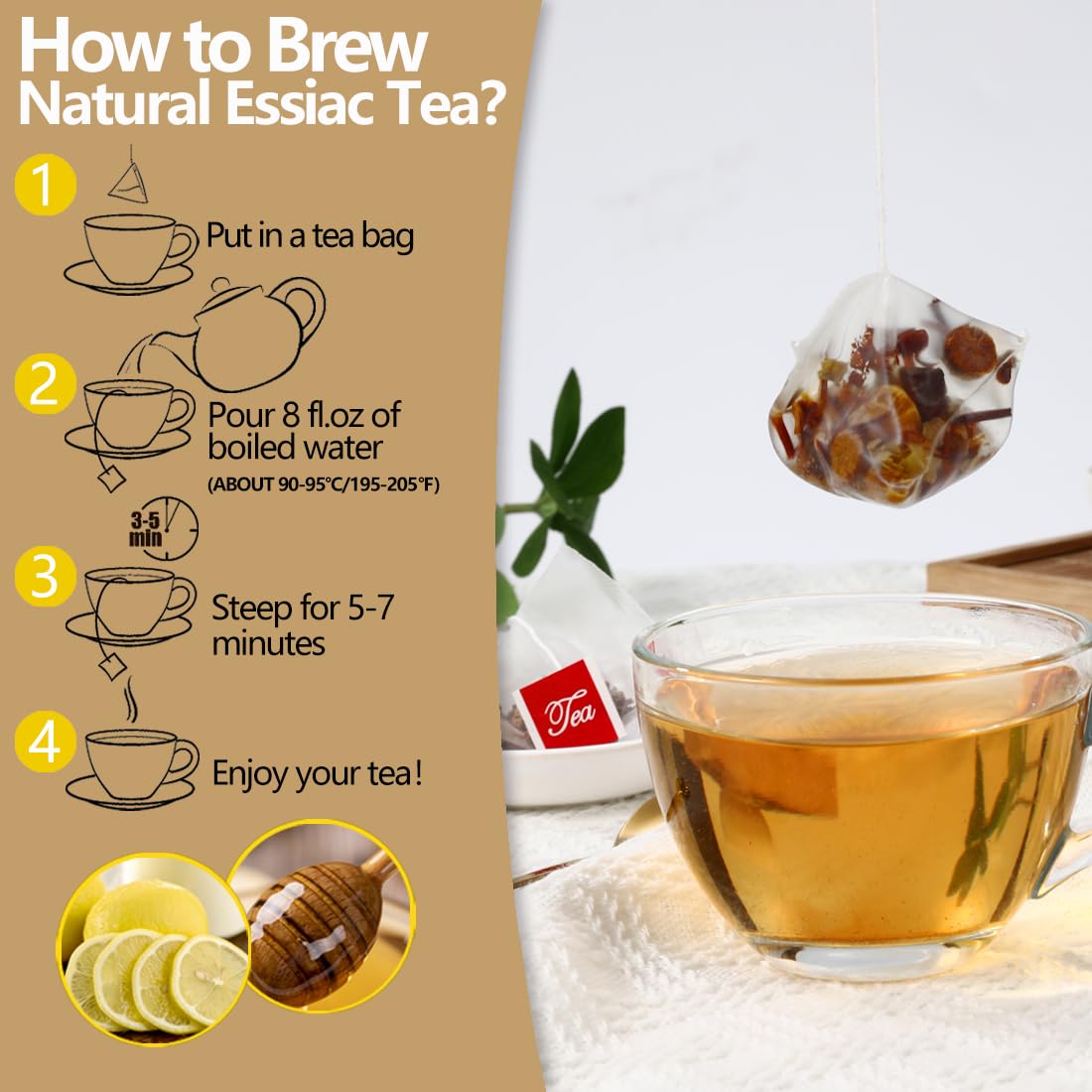 How to Brew Natural Essiac Tea?

1

Put in a tea bag

2

Pour 8 fl.oz of boiled water
(ABOUT 90-95°C/195-205°F)

3-5 min

3

Steep for 5-7 minutes

4

Enjoy your tea!

Tea