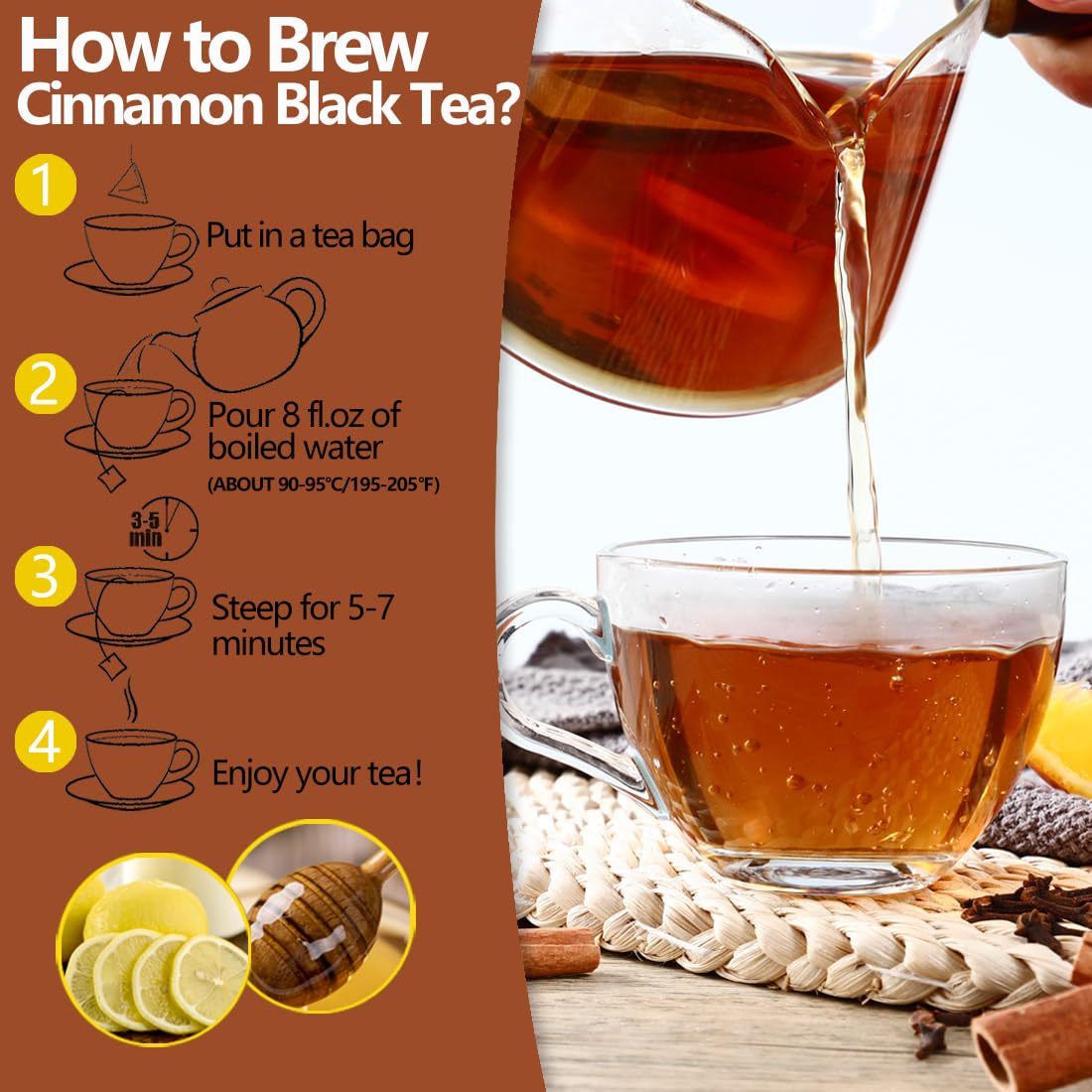 How to Brew Cinnamon Black Tea?

1

Put in a tea bag

2

Pour 8 fl.oz of boiled water

(ABOUT 90-95°C/195-205°F)

3-5 min

3

Steep for 5-7 minutes

4

Enjoy your tea!