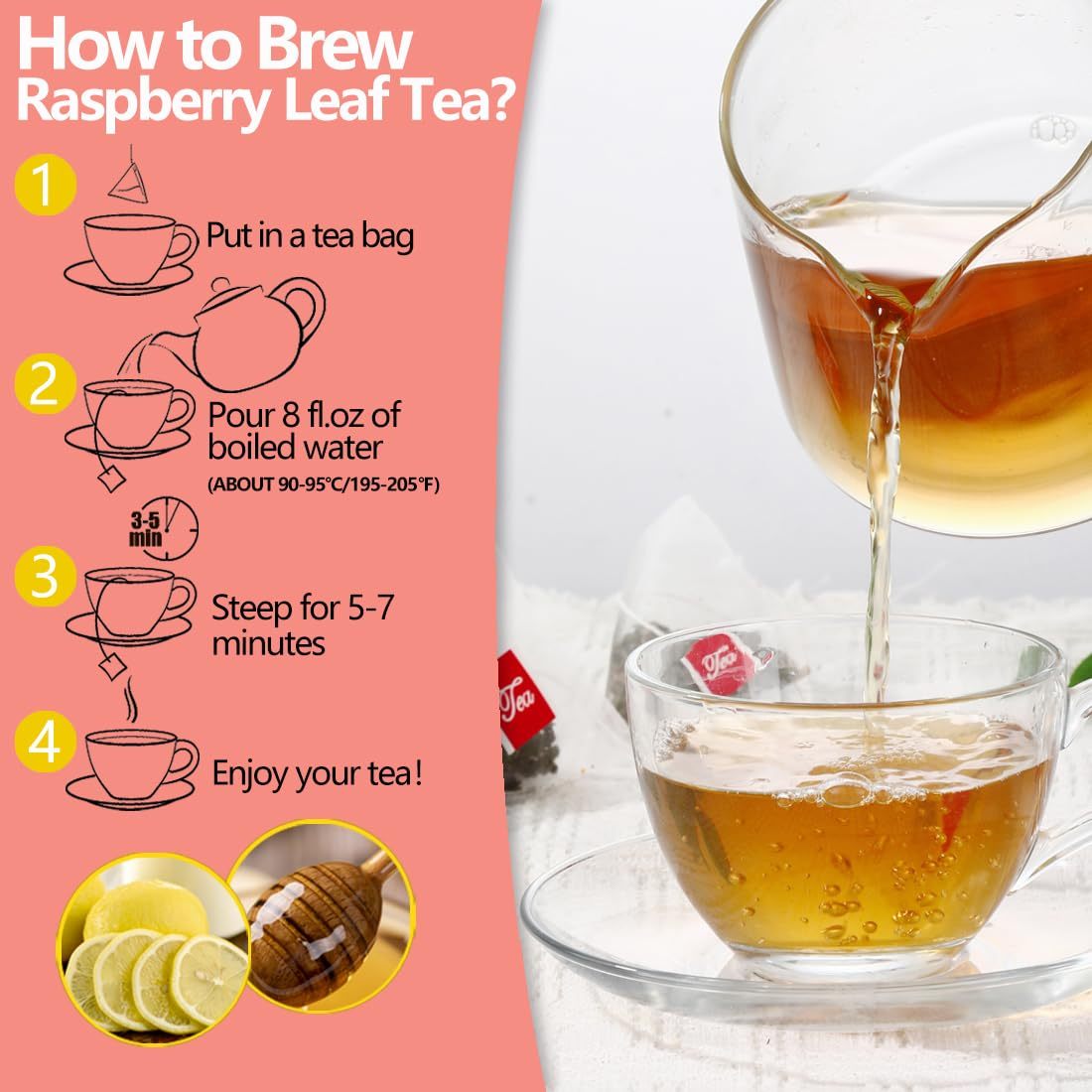 How to Brew Raspberry Leaf Tea?

1 Put in a tea bag

2 Pour 8 fl.oz of boiled water (ABOUT 90-95°C/195-205°F)

3-5 min

3 Steep for 5-7 minutes

4 Enjoy your tea!

Tea

Tea