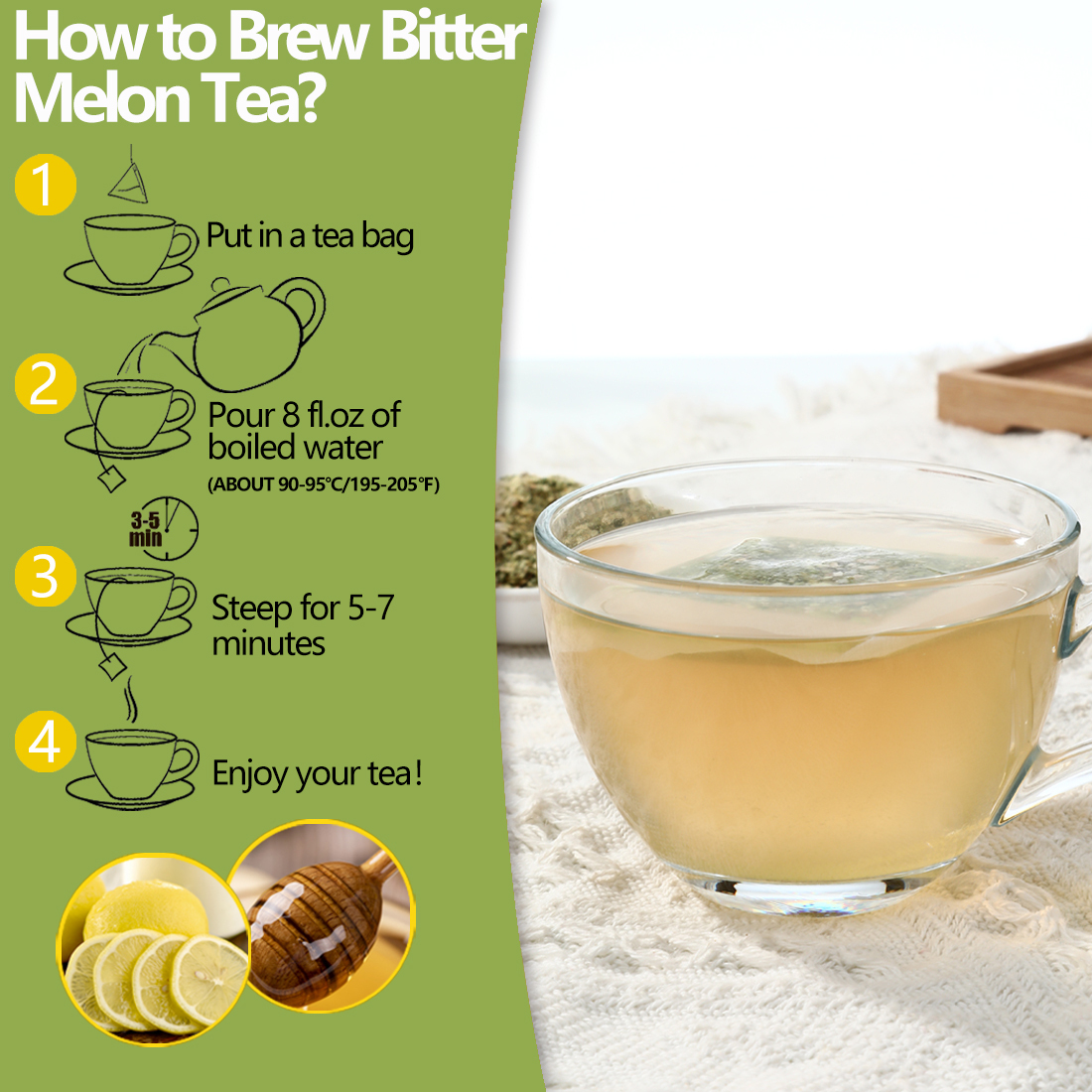 How to Brew Bitter Melon Tea?

1

Put in a tea bag

2

Pour 8 fl.oz of boiled water
(ABOUT 90-95°C/195-205°F)

3-5 min

3

Steep for 5-7 minutes

4

Enjoy your tea!