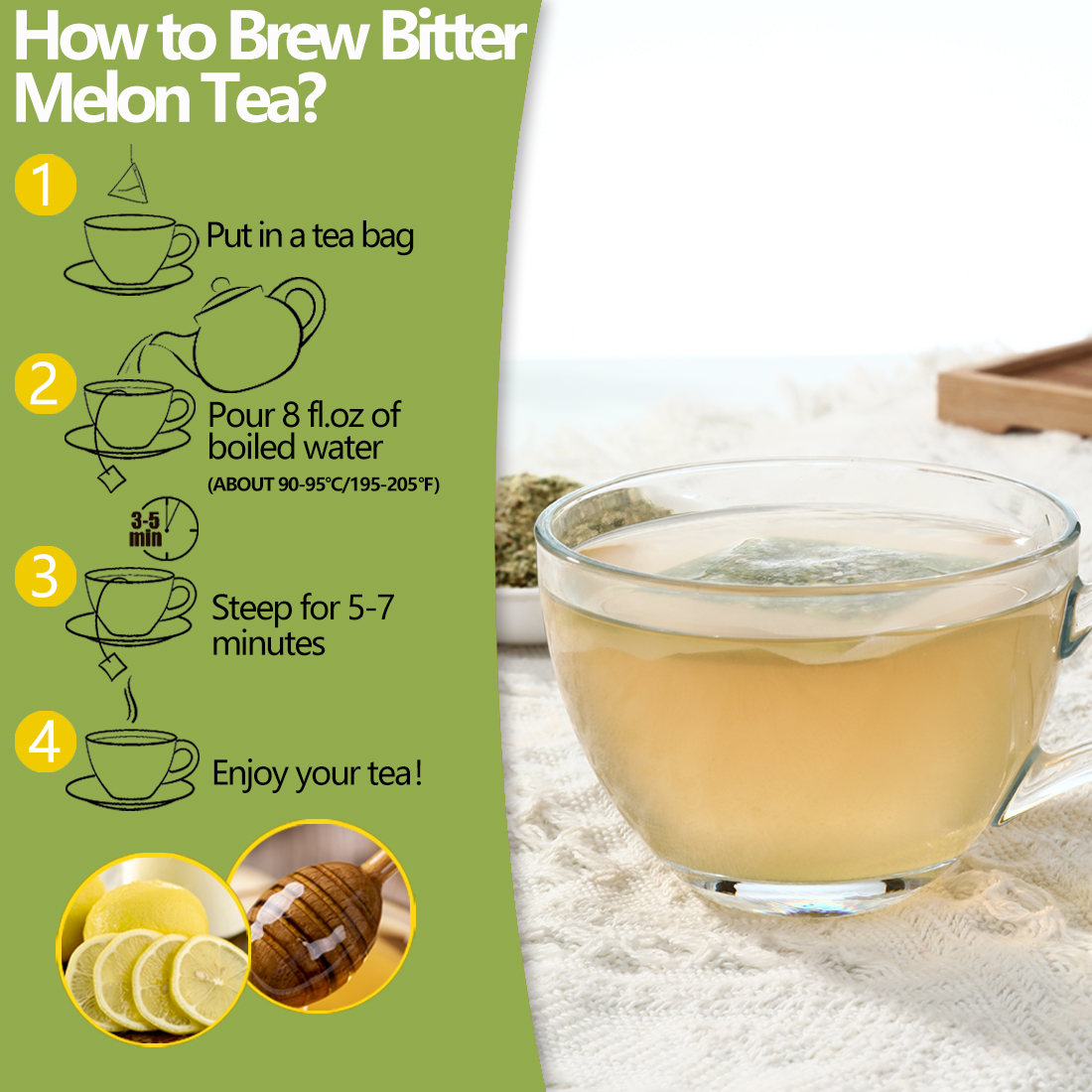 How to Brew Bitter Melon Tea?

1

Put in a tea bag

2

Pour 8 fl.oz of boiled water

(ABOUT 90-95°C/195-205°F)

3-5 min

3

Steep for 5-7 minutes

4

Enjoy your tea!