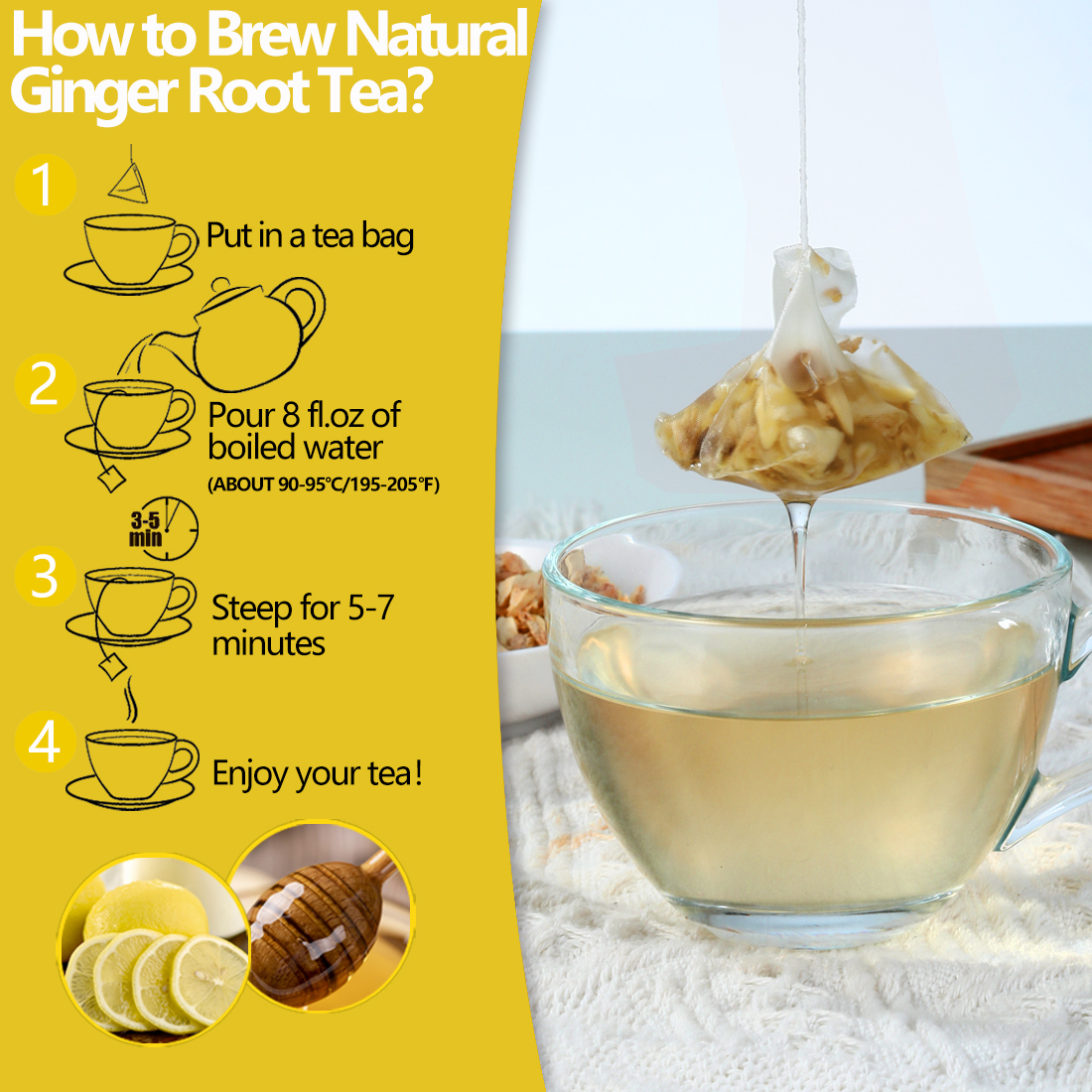 How to Brew Natural Ginger Root Tea?

1 Put in a tea bag

2 Pour 8 fl.oz of boiled water
(ABOUT 90-95℃/195-205℉)

3-5 min

3 Steep for 5-7 minutes

4 Enjoy your tea!