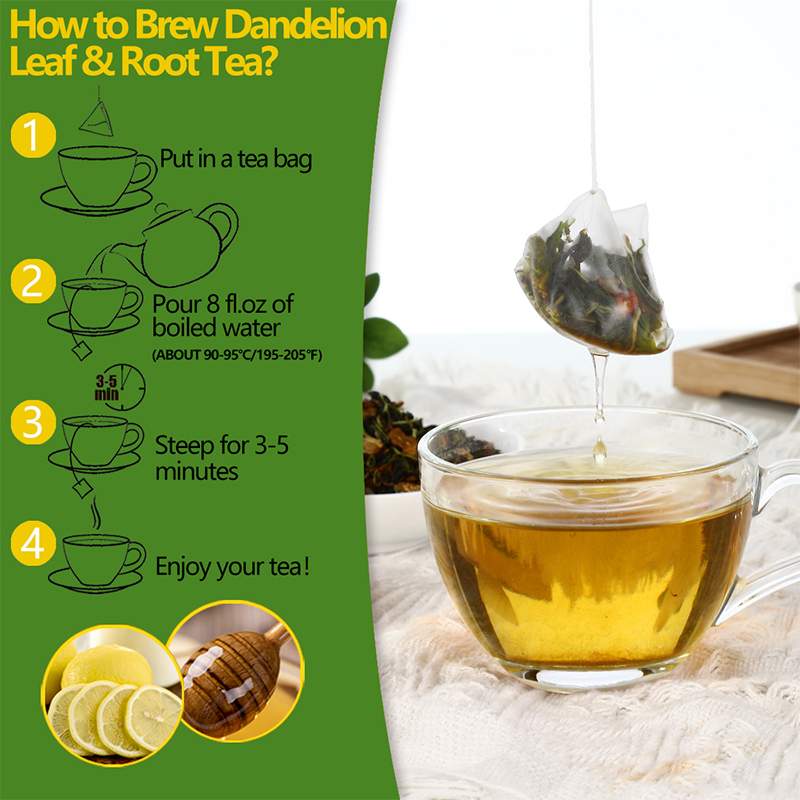 How to Brew Dandelion Leaf & Root Tea?

1

Put in a tea bag

2

Pour 8 fl.oz of boiled water

(ABOUT 90-95°C/195-205°F)

3-5 min

3

Steep for 3-5 minutes

4

Enjoy your tea!