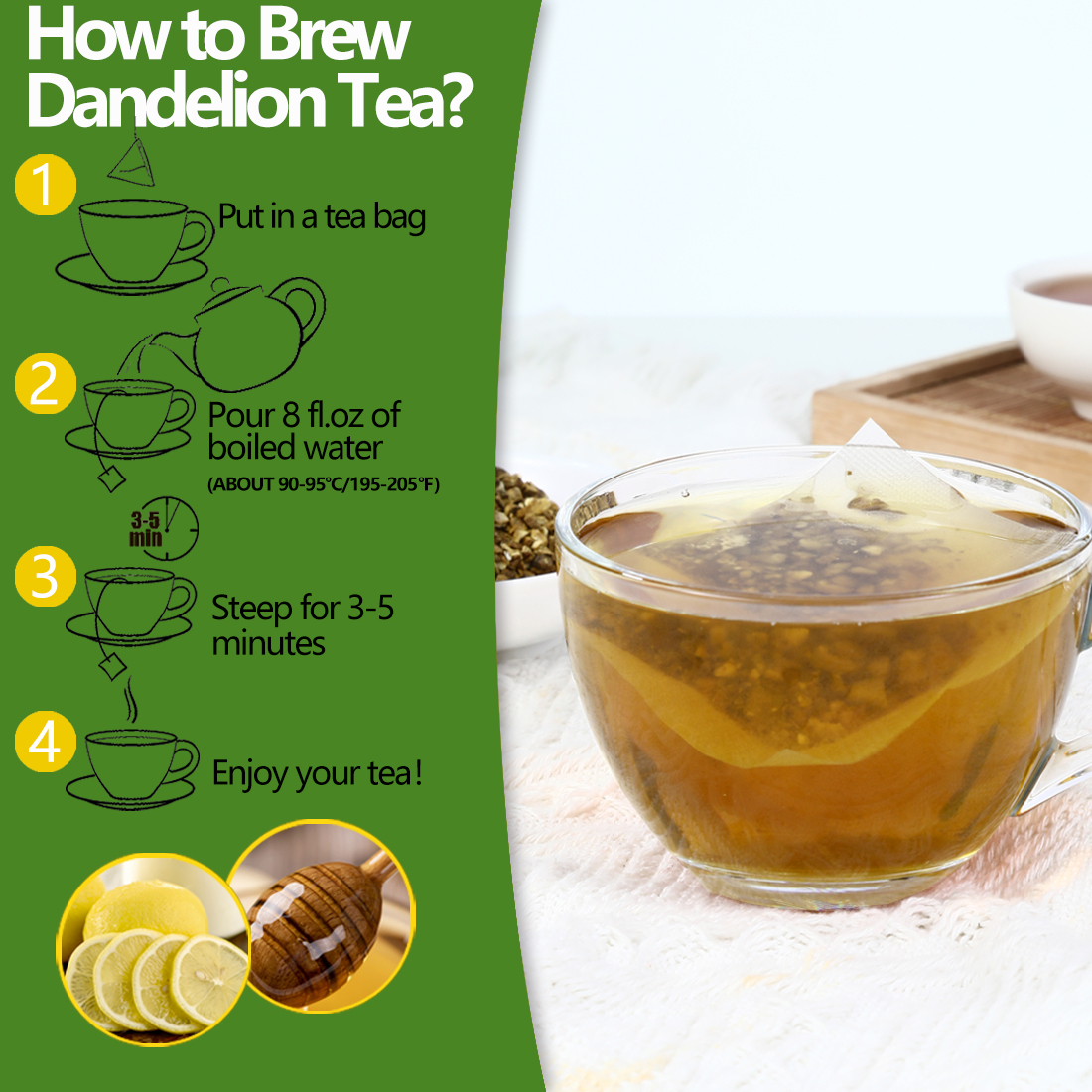 How to Brew Dandelion Tea?

1 Put in a tea bag

2 Pour 8 fl.oz of boiled water
(ABOUT 90-95°C/195-205°F)

3-5 min

3 Steep for 3-5 minutes

4 Enjoy your tea!