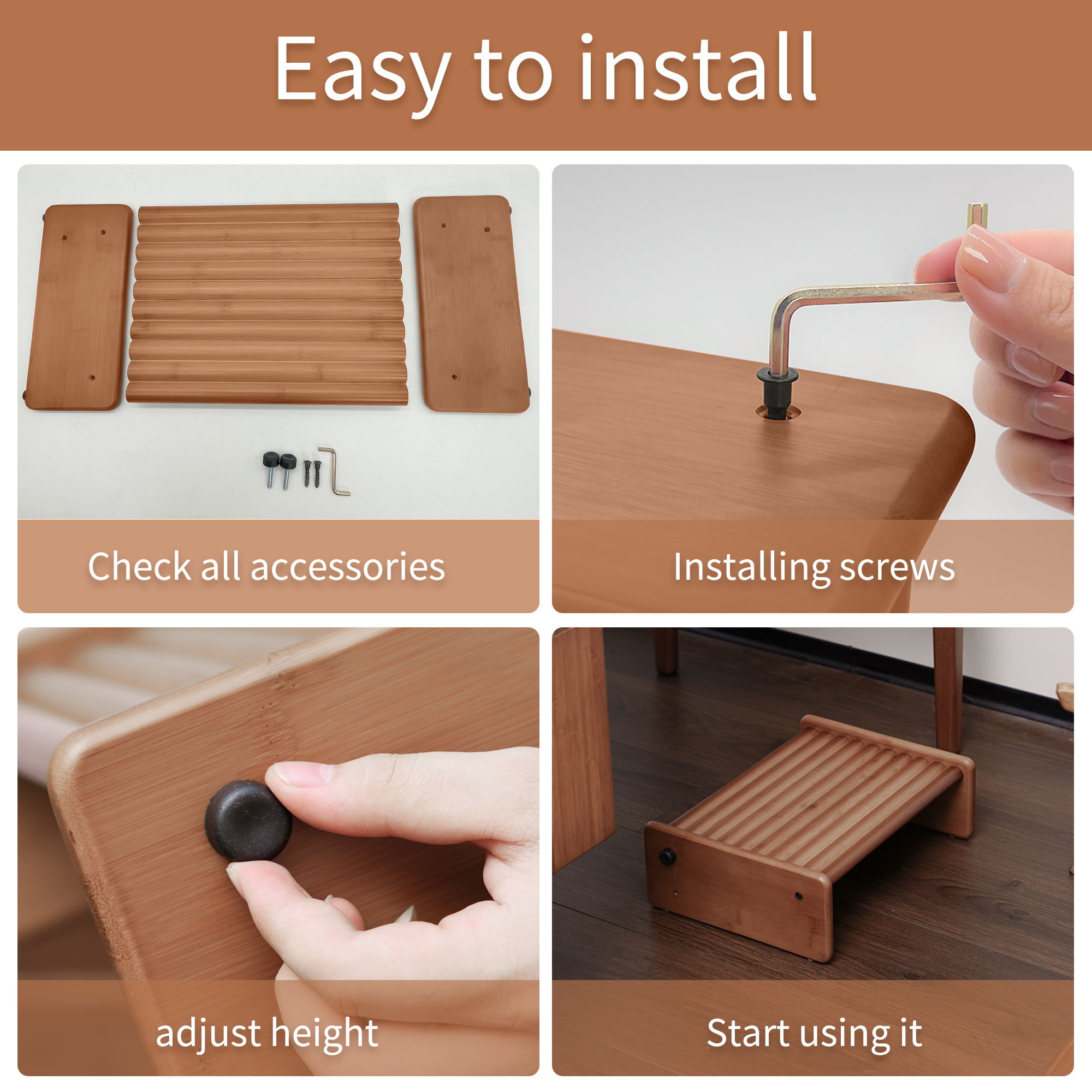 Easy to install

Check all accessories

Installing screws

adjust height

Start using it