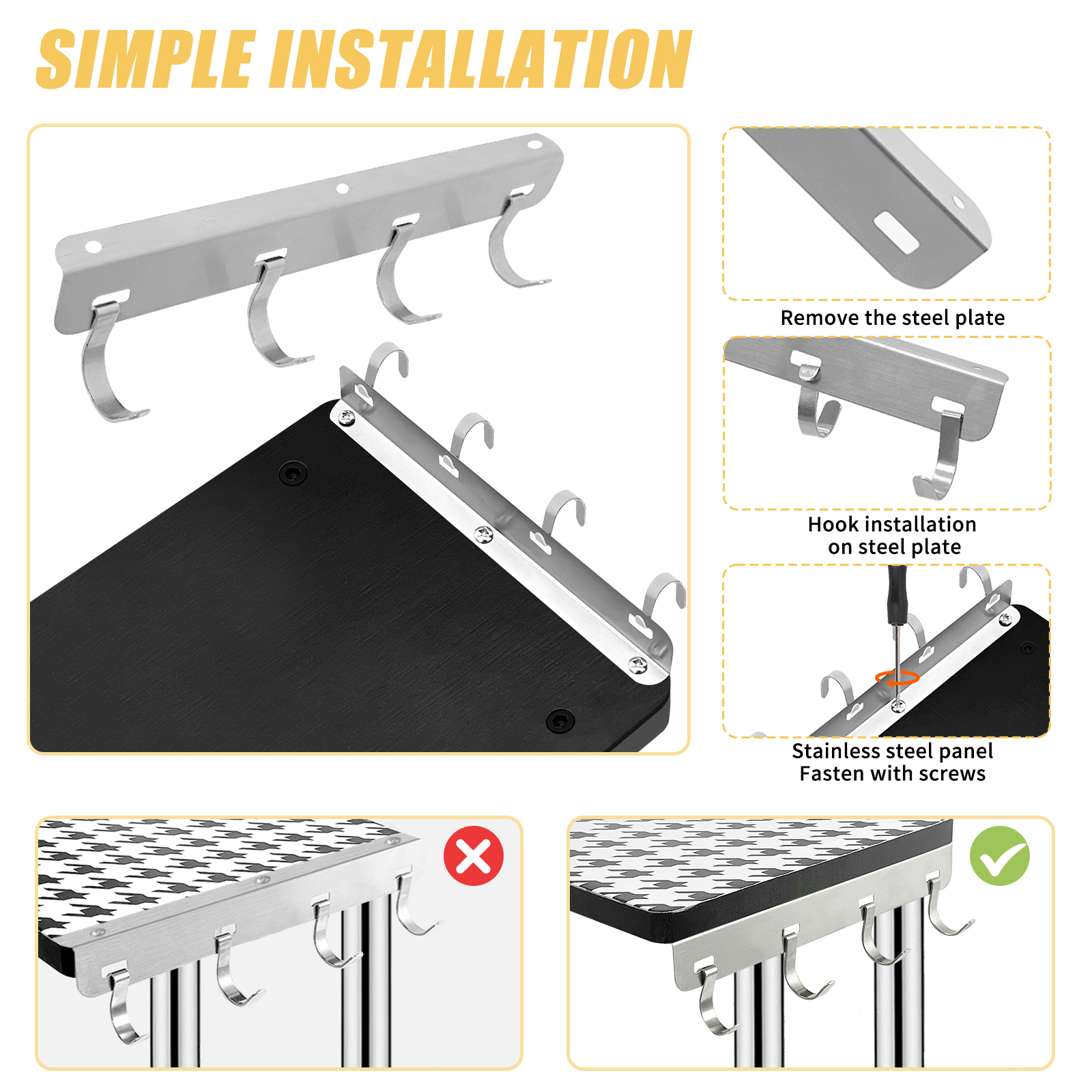 SIMPLE INSTALLATION

Remove the steel plate

Hook installation on steel plate

Stainless steel panel Fasten with screws