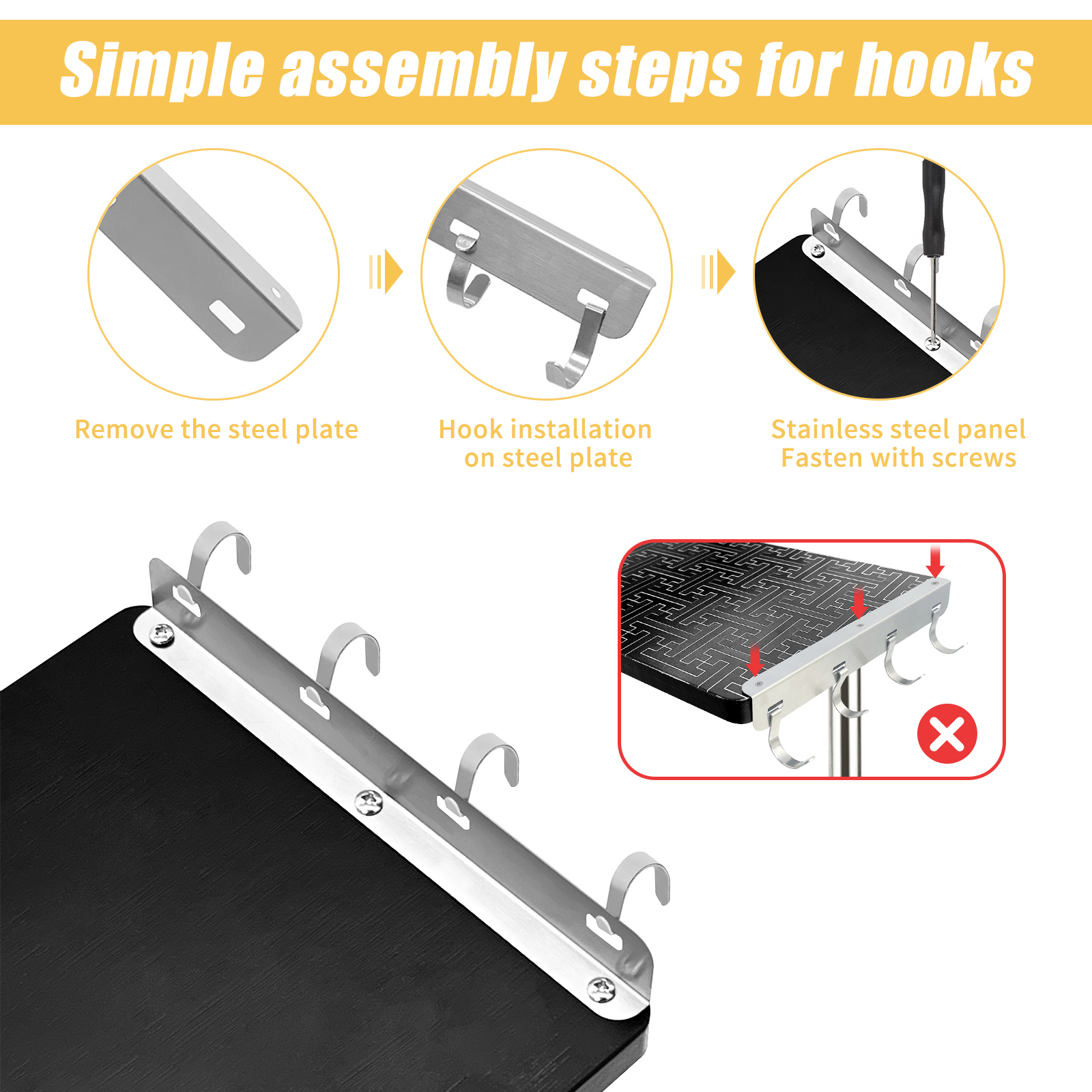 Simple assembly steps for hooks

Remove the steel plate

Hook installation on steel plate

Stainless steel panel Fasten with screws