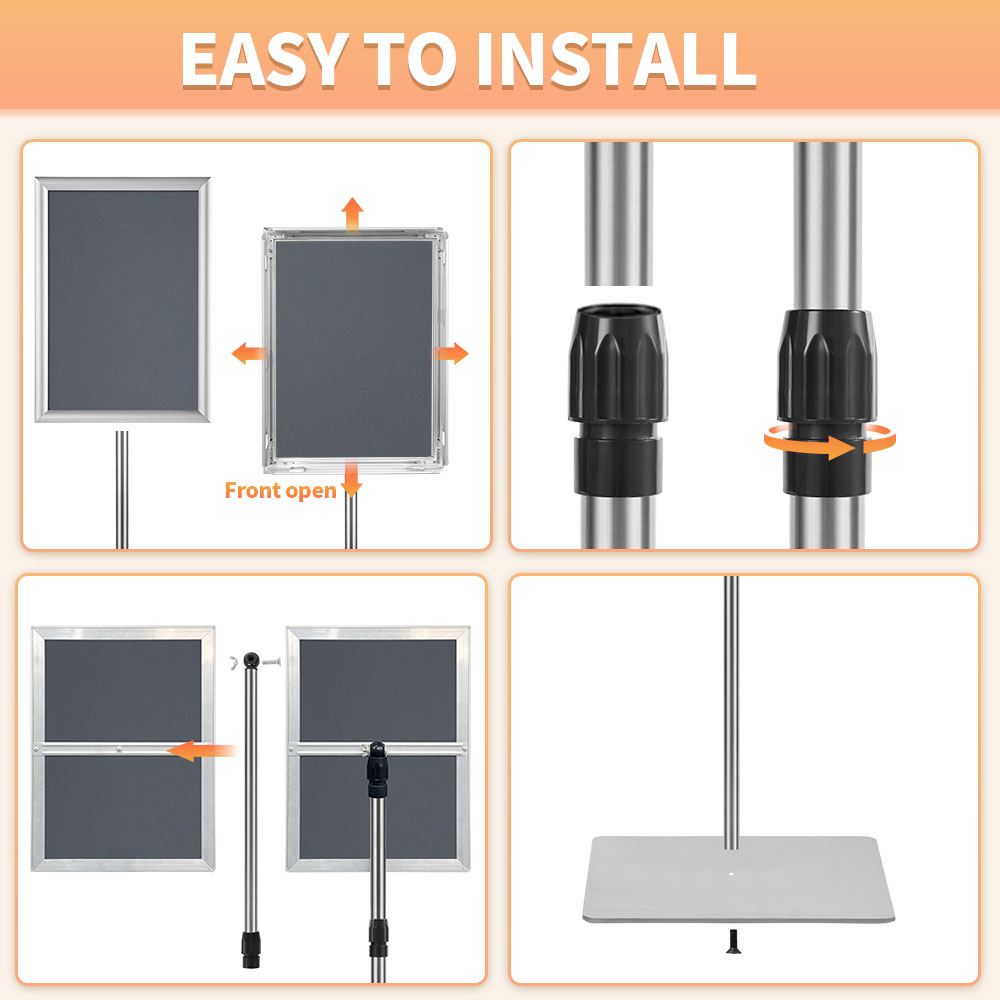 EASY TO INSTALL

Front open