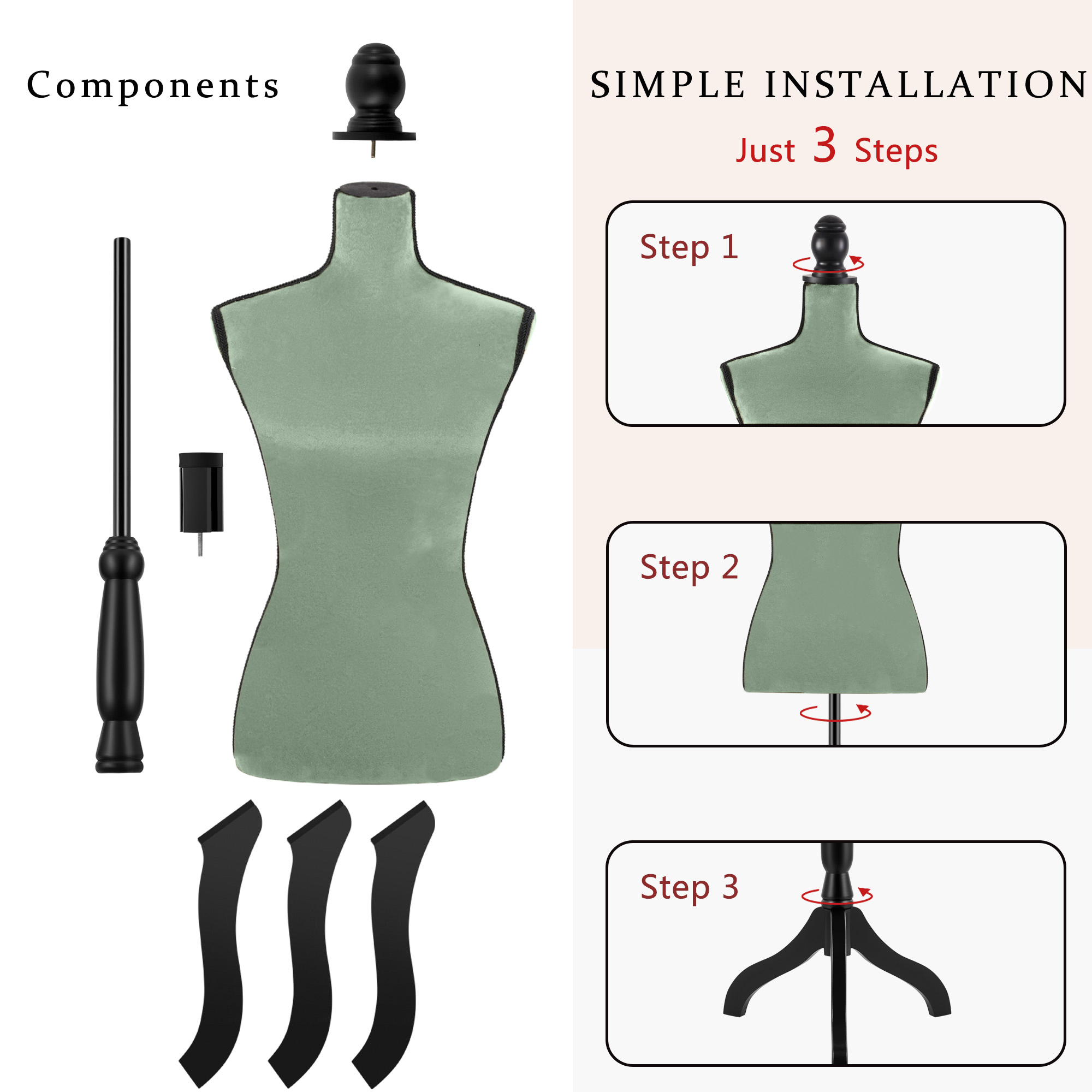 Components

SIMPLE INSTALLATION

Just 3 Steps

Step 1

Step 2

Step 3