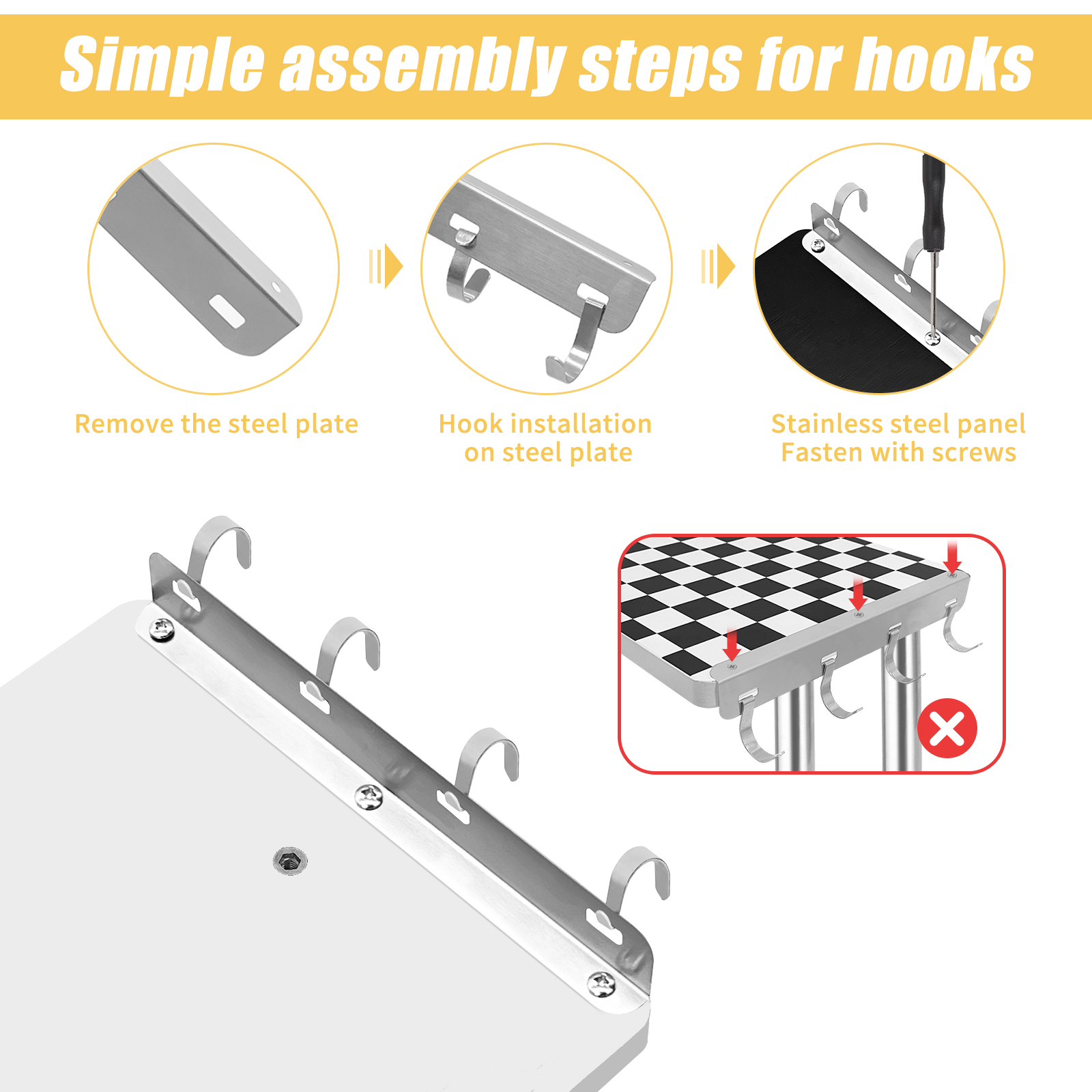 Simple assembly steps for hooks

Remove the steel plate

Hook installation on steel plate

Stainless steel panel
Fasten with screws