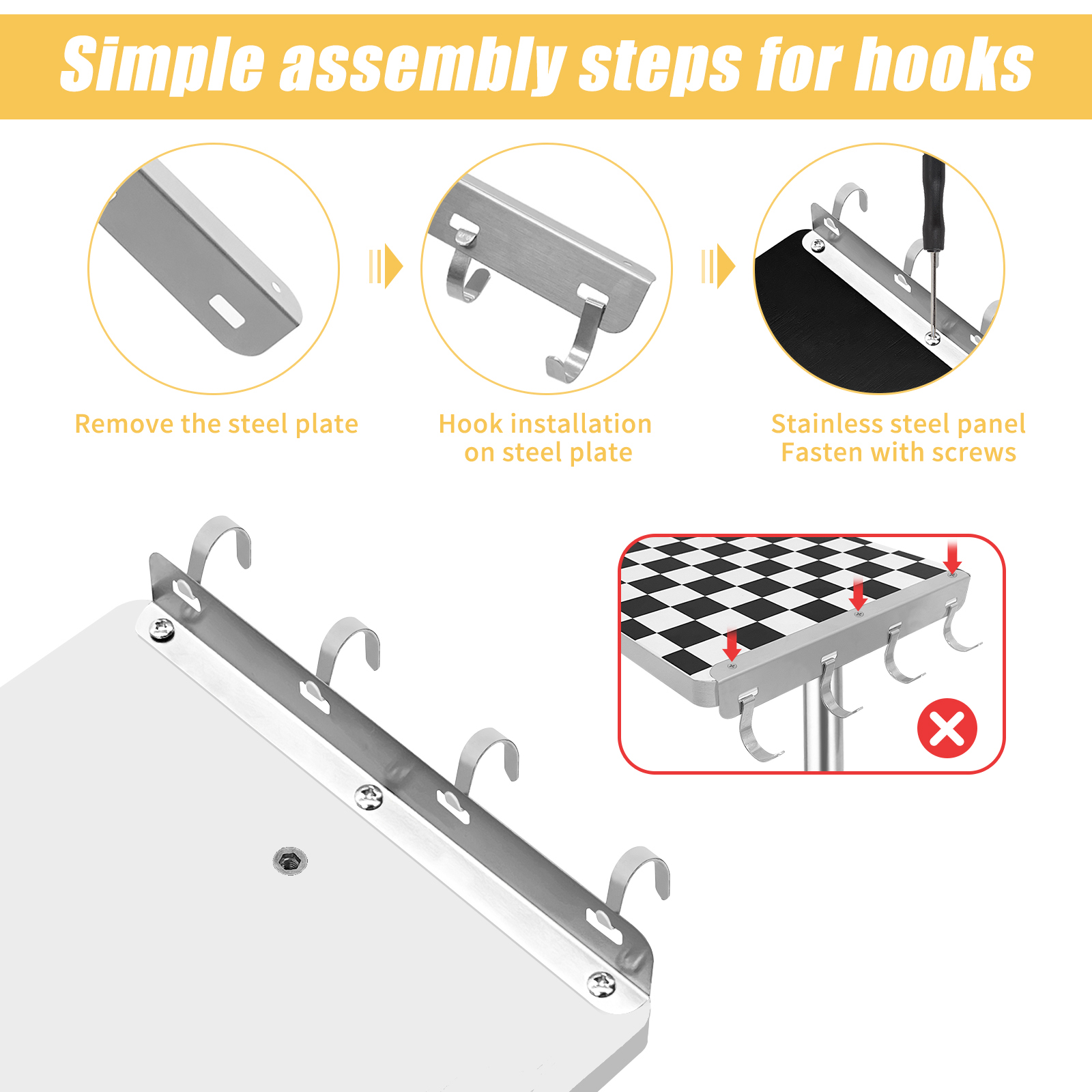 Simple assembly steps for hooks

Remove the steel plate

Hook installation on steel plate

Stainless steel panel Fasten with screws