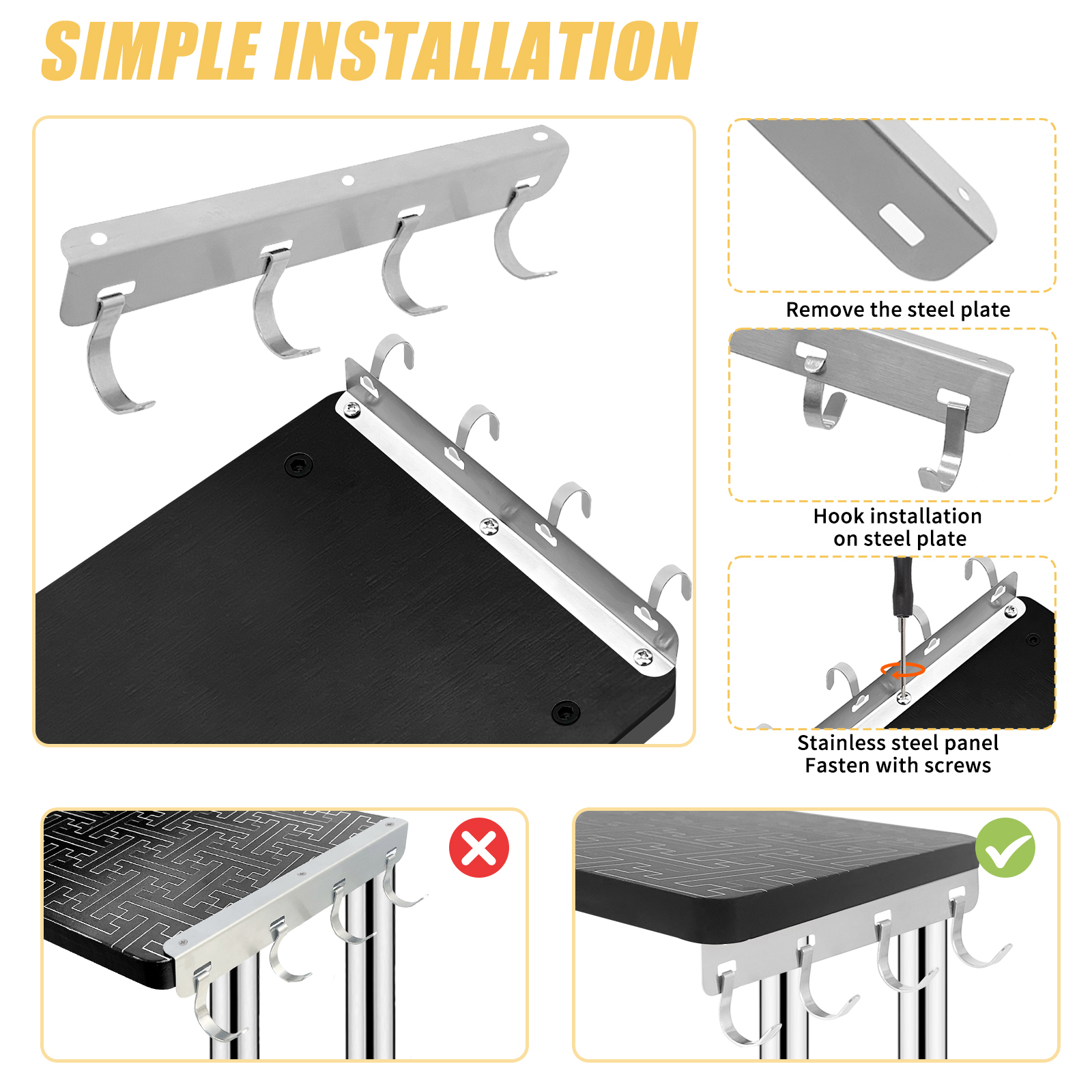 SIMPLE INSTALLATION

Remove the steel plate

Hook installation on steel plate

Stainless steel panel Fasten with screws