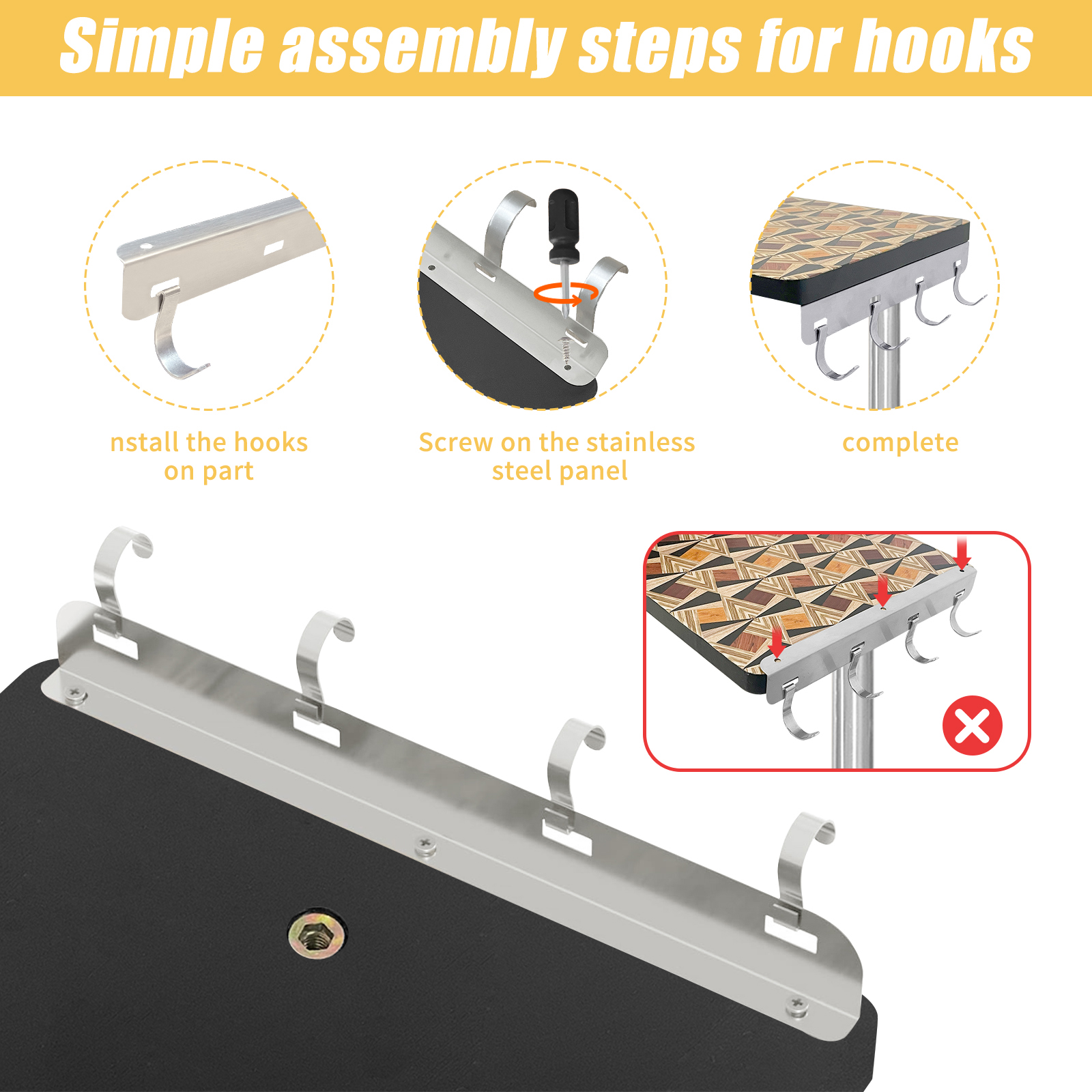 Simple assembly steps for hooks

nstall the hooks on part

Screw on the stainless steel panel

complete