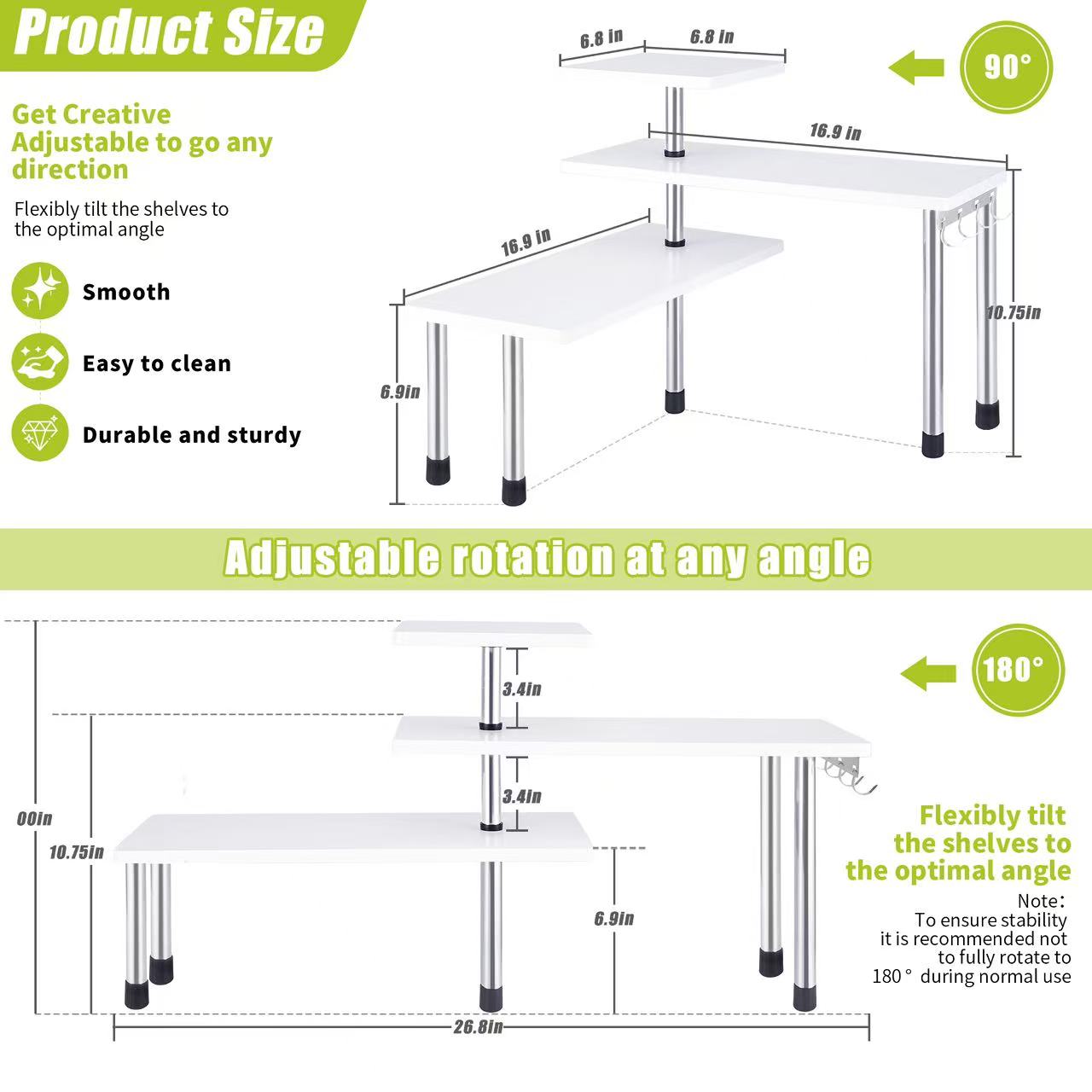 Product Size

Get Creative Adjustable to go any direction

Flexibly tilt the shelves to the optimal angle

Smooth

Easy to clean

Durable and sturdy

6.8 in

6.8 in

90°

16.9 in

16.9 in

10.75in

6.9in

Adjustable rotation at any angle

180°

3.4in

3.4in

00in

10.75in

6.9in

26.8in

Flexibly tilt the shelves to the optimal angle

Note:
To ensure stability it is recommended not to fully rotate to 180° during normal use