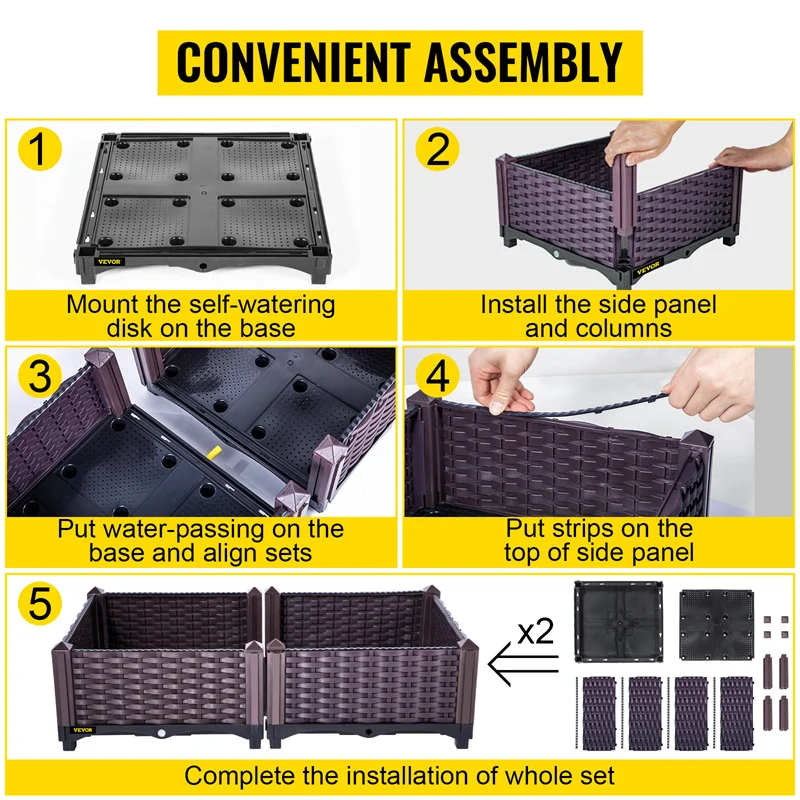 CONVENIENT ASSEMBLY

1

VEVOR

Mount the self-watering disk on the base

2

VEVOR

Install the side panel and columns

3

Put water-passing on the base and align sets

4

Put strips on the top of side panel

5

VEVOR

x2

Complete the installation of whole set