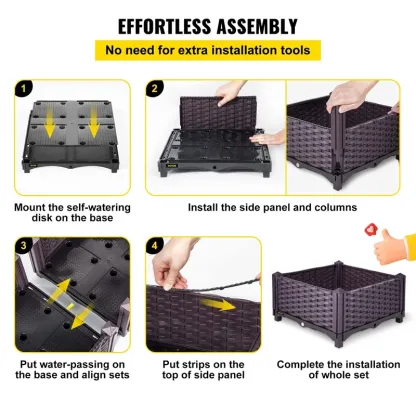 EFFORTLESS ASSEMBLY

No need for extra installation tools

1

Mount the self-watering disk on the base

2

Install the side panel and columns

3

Put water-passing on the base and align sets

4

Put strips on the top of side panel

Complete the installation of whole set