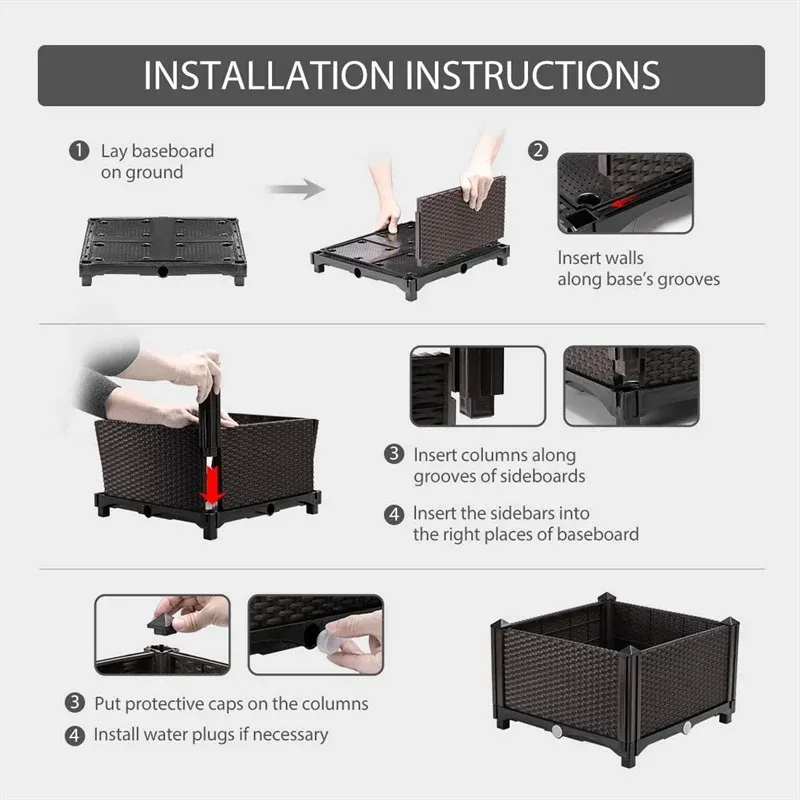 INSTALLATION INSTRUCTIONS

1 Lay baseboard on ground

2

Insert walls along base's grooves

3 Insert columns along grooves of sideboards

4 Insert the sidebars into the right places of baseboard

3 Put protective caps on the columns

4 Install water plugs if necessary