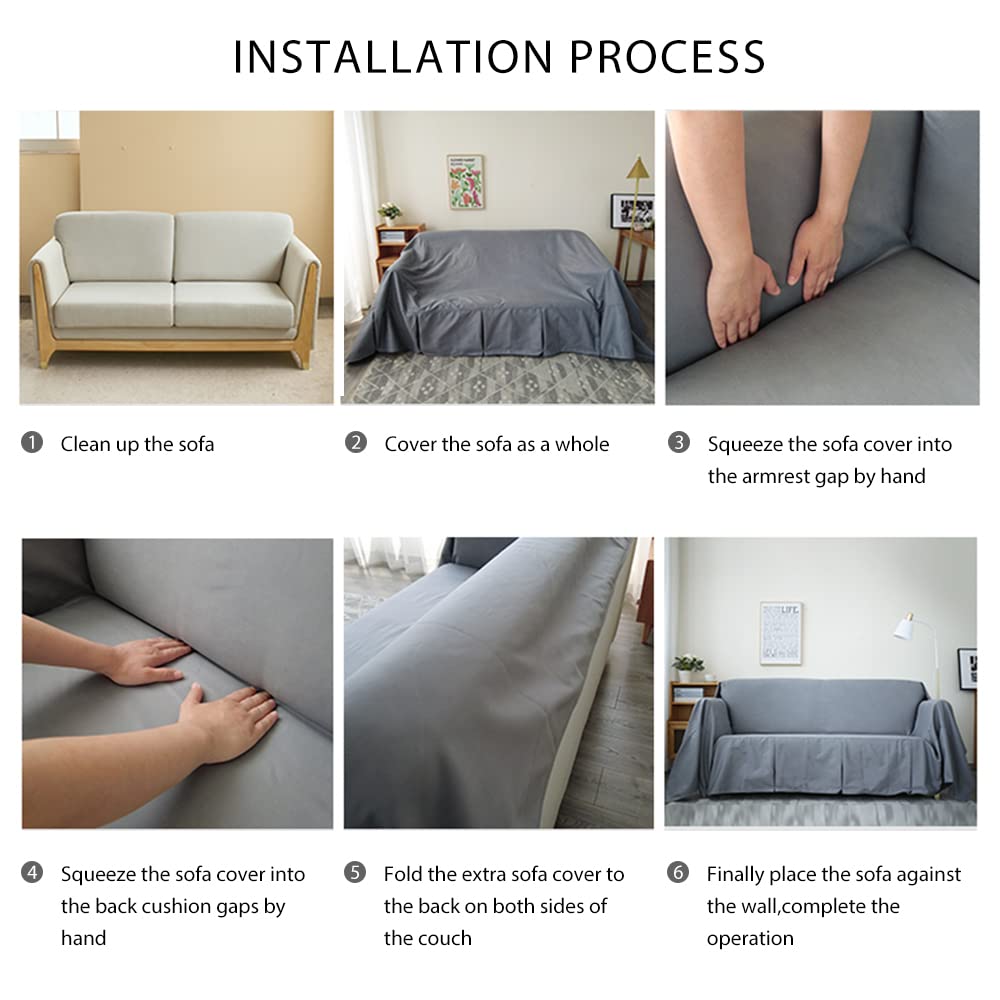 INSTALLATION PROCESS

1 Clean up the sofa

2 Cover the sofa as a whole

3 Squeeze the sofa cover into the armrest gap by hand

4 Squeeze the sofa cover into the back cushion gaps by hand

5 Fold the extra sofa cover to the back on both sides of the couch

6 Finally place the sofa against the wall,complete the operation