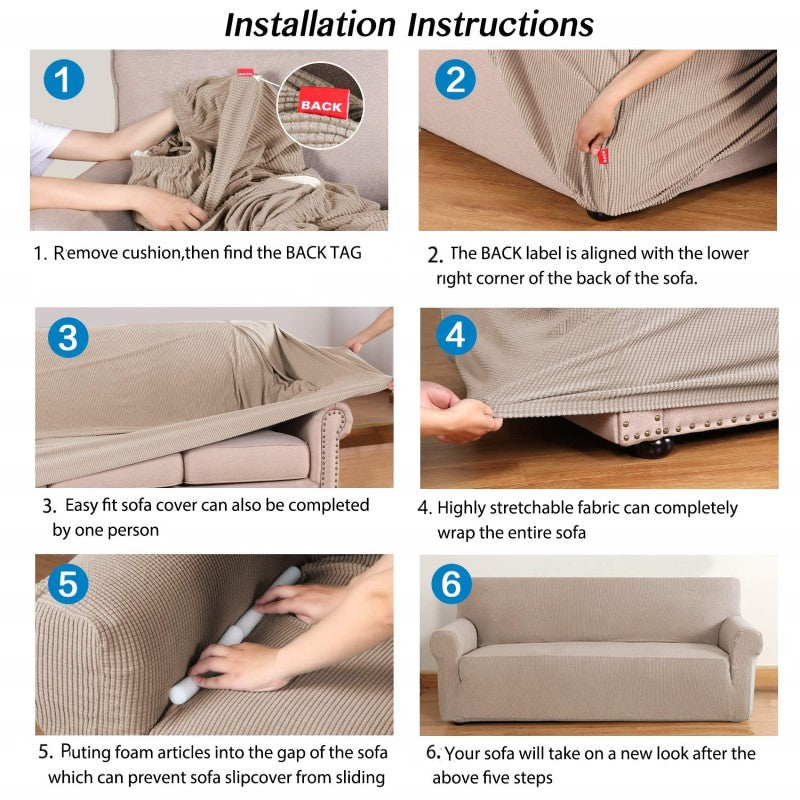 Installation Instructions

1

BACK

BACK

1. Remove cushion,then find the BACK TAG

2

2. The BACK label is aligned with the lower right corner of the back of the sofa.

3

3. Easy fit sofa cover can also be completed by one person

4

4. Highly stretchable fabric can completely wrap the entire sofa

5

5. Puting foam articles into the gap of the sofa which can prevent sofa slipcover from sliding

6

6. Your sofa will take on a new look after the above five steps