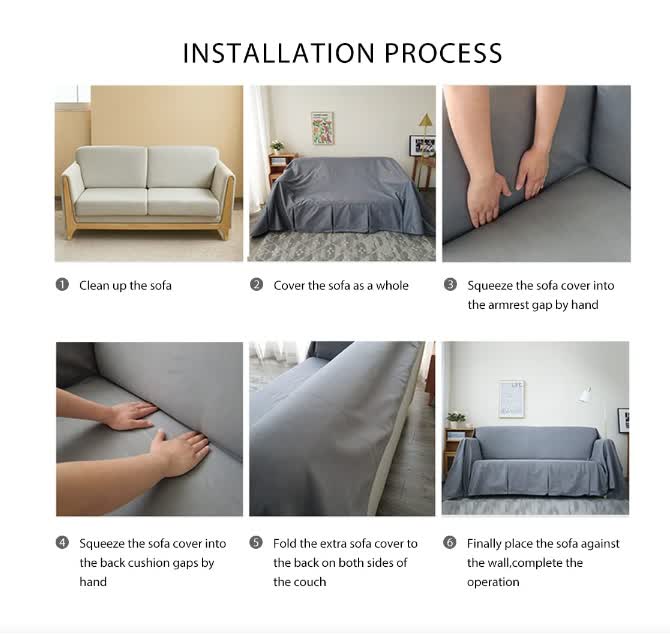 INSTALLATION PROCESS

1 Clean up the sofa

2 Cover the sofa as a whole

3 Squeeze the sofa cover into the armrest gap by hand

4 Squeeze the sofa cover into the back cushion gaps by hand

5 Fold the extra sofa cover to the back on both sides of the couch

6 Finally place the sofa against the wall,complete the operation