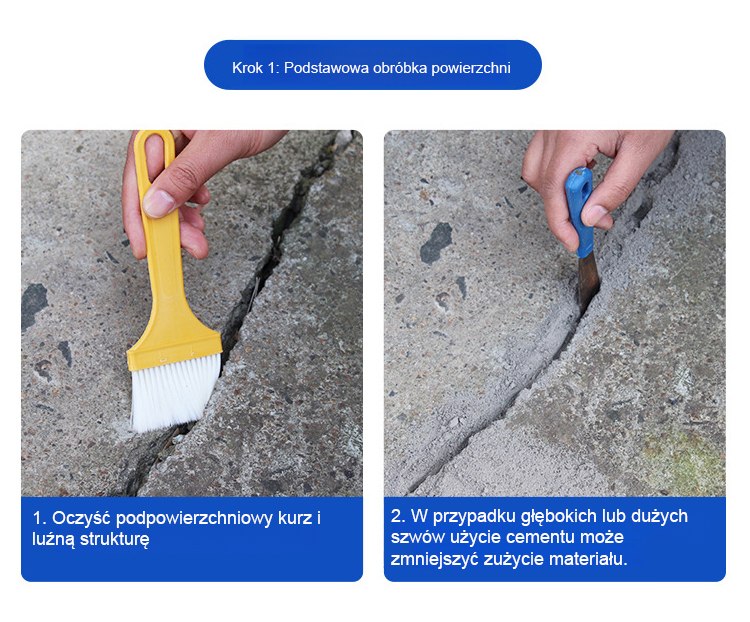 Krok 1: Podstawowa obróbka powierzchni

1. Oczyść podpowierzchniowy kurz i luźną strukturę

2. W przypadku głębokich lub dużych szwów użycie cementu może zmniejszyć zużycie materiału.