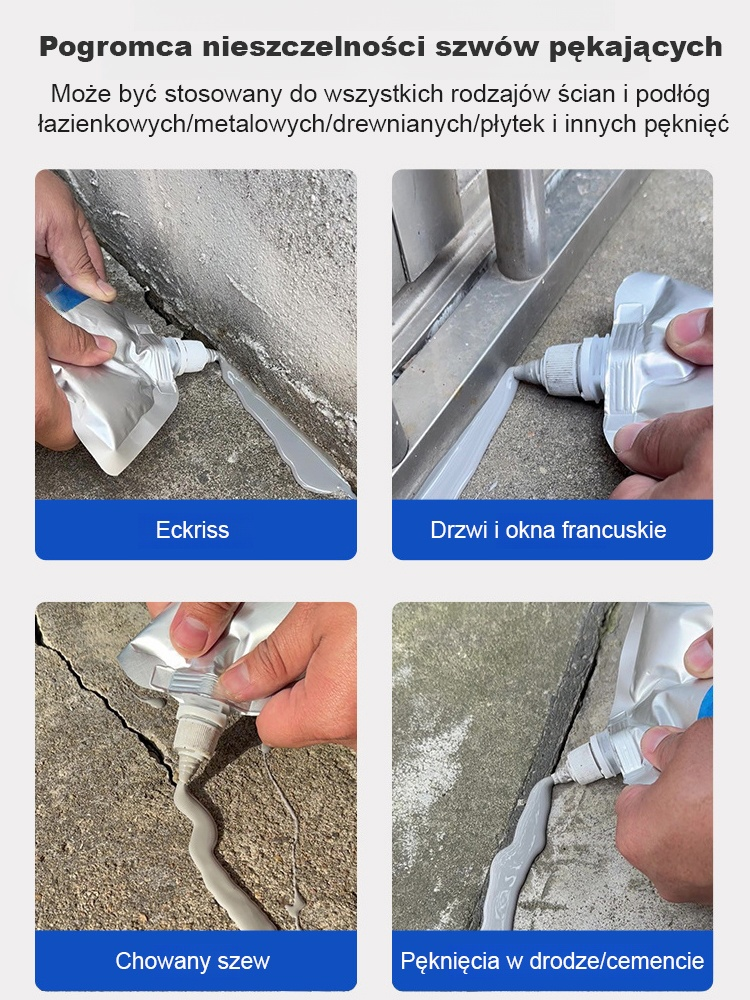 Pogromca nieszczelności szwów pękających

Może być stosowany do wszystkich rodzajów ścian i podłóg łazienkowych/metalowych/drewnianych/płytek i innych pęknięć

Eckriss

Drzwi i okna francuskie

Chowany szew

Pęknięcia w drodze/cemencie