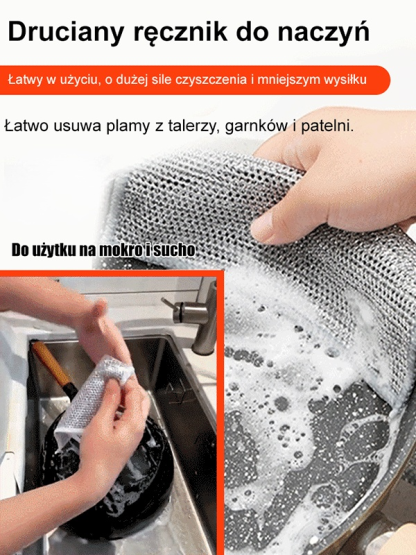 Druciany ręcznik do naczyń

Łatwy w użyciu, o dużej sile czyszczenia i mniejszym wysiłku

Łatwo usuwa plamy z talerzy, garnków i patelni.

Do użytku na mokro i sucho