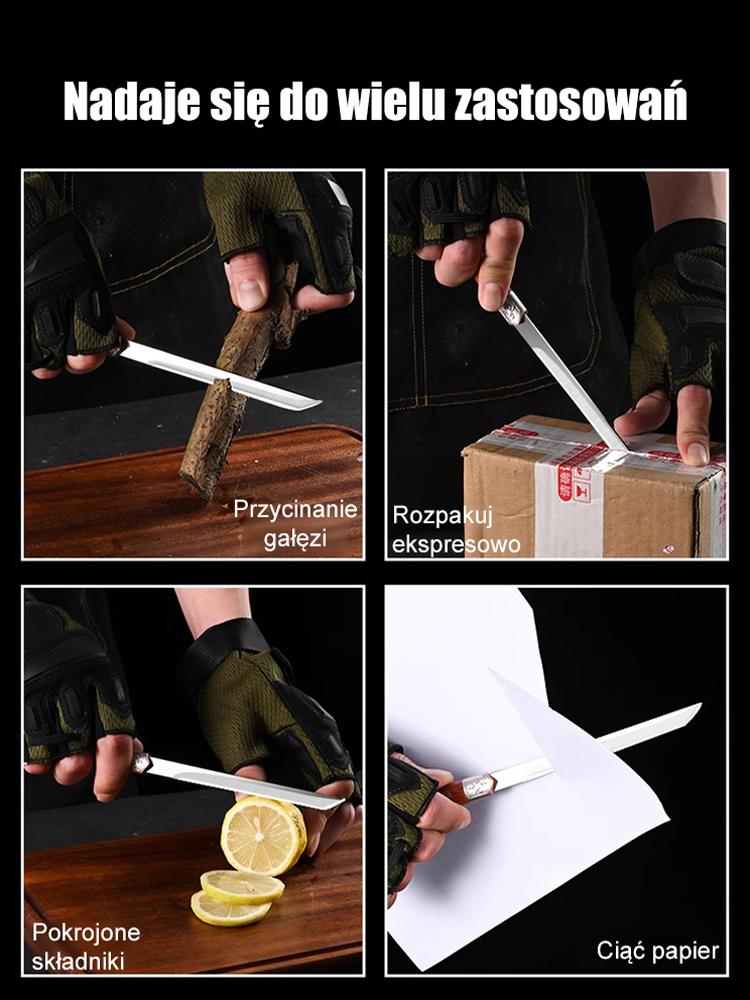 Nadaje się do wielu zastosowań

Przycinanie gałęzi

Rozpakuj ekspresowo

Pokrojone składniki

Ciąć papier