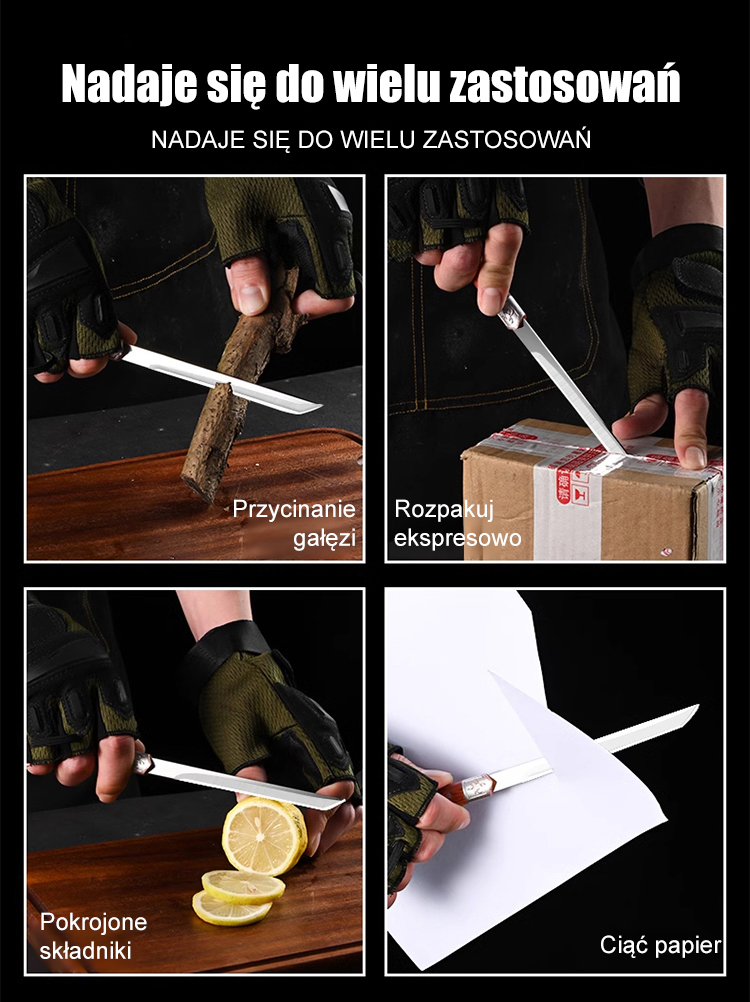 Nadaje się do wielu zastosowań

NADAJE SIĘ DO WIELU ZASTOSOWAŃ

Przycinanie gałęzi

Rozpakuj ekspresowo

Pokrojone składniki

Ciąć papier