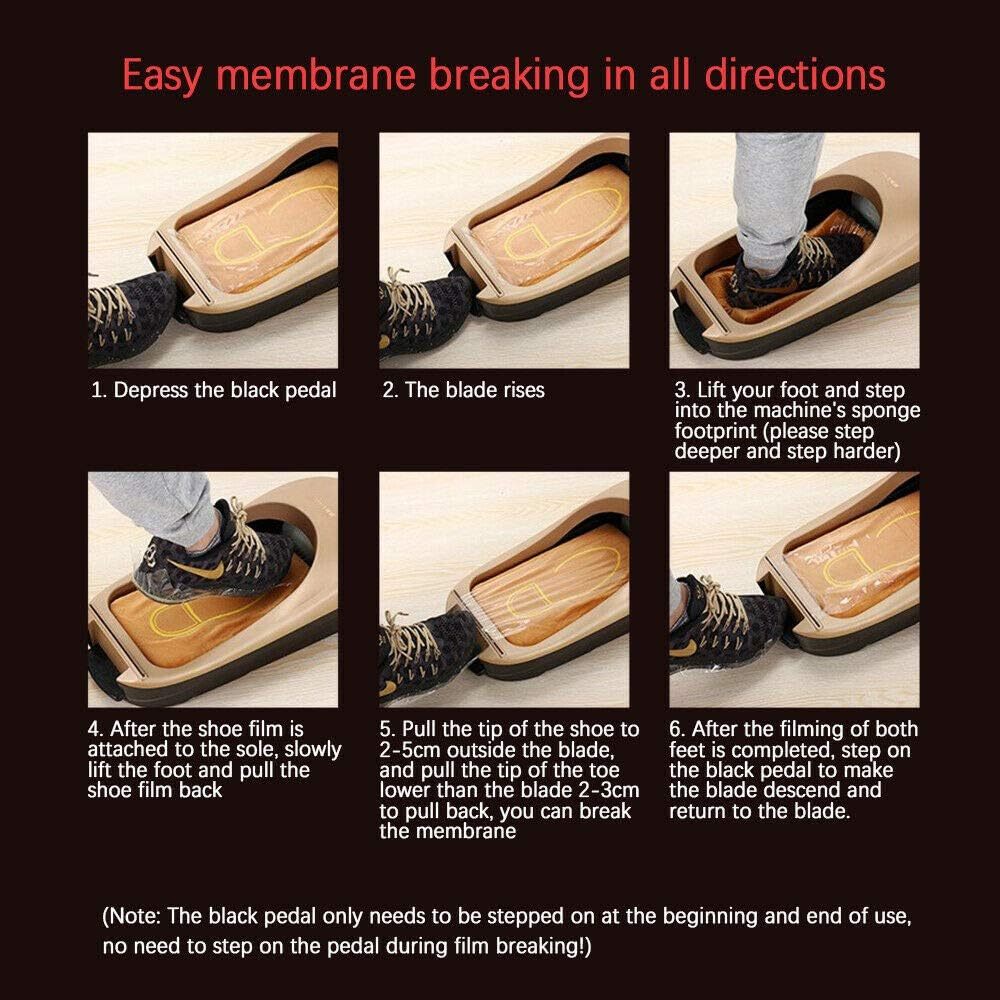 Easy membrane breaking in all directions

1. Depress the black pedal

2. The blade rises

3. Lift your foot and step into the machine's sponge footprint (please step deeper and step harder)

4. After the shoe film is attached to the sole, slowly lift the foot and pull the shoe film back

5. Pull the tip of the shoe to 2-5cm outside the blade, and pull the tip of the toe lower than the blade 2-3cm to pull back, you can break the membrane

6. After the filming of both feet is completed, step on the black pedal to make the blade descend and return to the blade.

(Note: The black pedal only needs to be stepped on at the beginning and end of use, no need to step on the pedal during film breaking!)