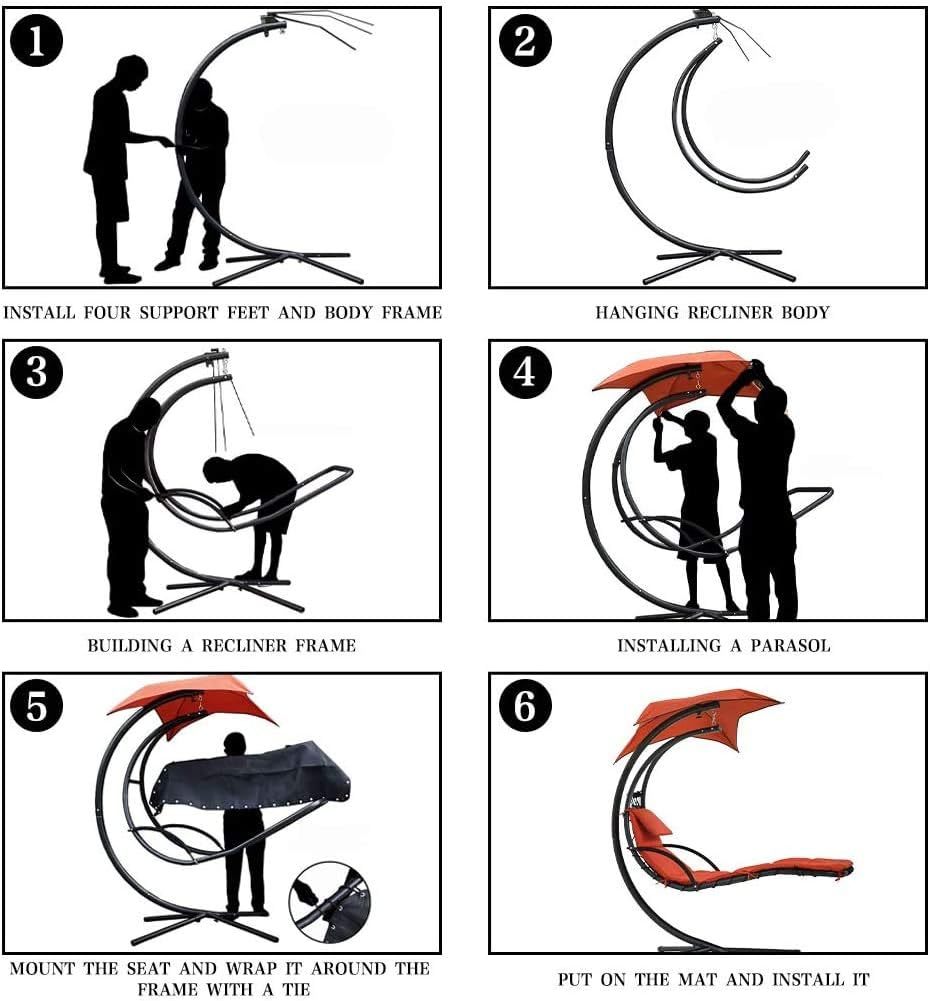 1

INSTALL FOUR SUPPORT FEET AND BODY FRAME

2

HANGING RECLINER BODY

3

BUILDING A RECLINER FRAME

4

INSTALLING A PARASOL

5

MOUNT THE SEAT AND WRAP IT AROUND THE FRAME WITH A TIE

6

PUT ON THE MAT AND INSTALL IT