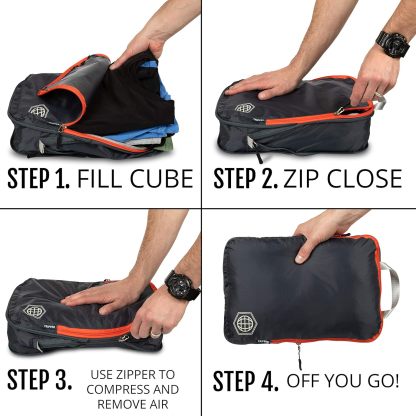 STEP 1. FILL CUBE

STEP 2. ZIP CLOSE

STEP 3. USE ZIPPER TO COMPRESS AND REMOVE AIR

STEP 4. OFF YOU GO!