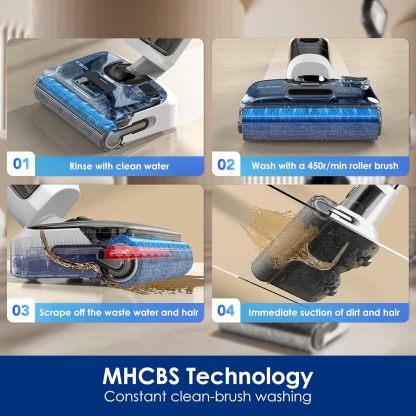 01 Rinse with clean water

02 Wash with a 450r/min roller brush

03 Scrape off the waste water and hair

04 Immediate suction of dirt and hair

MHCBS Technology
Constant clean-brush washing