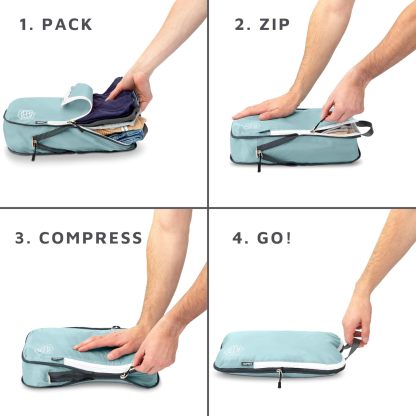 1. PACK

2. ZIP

3. COMPRESS

4. GO!