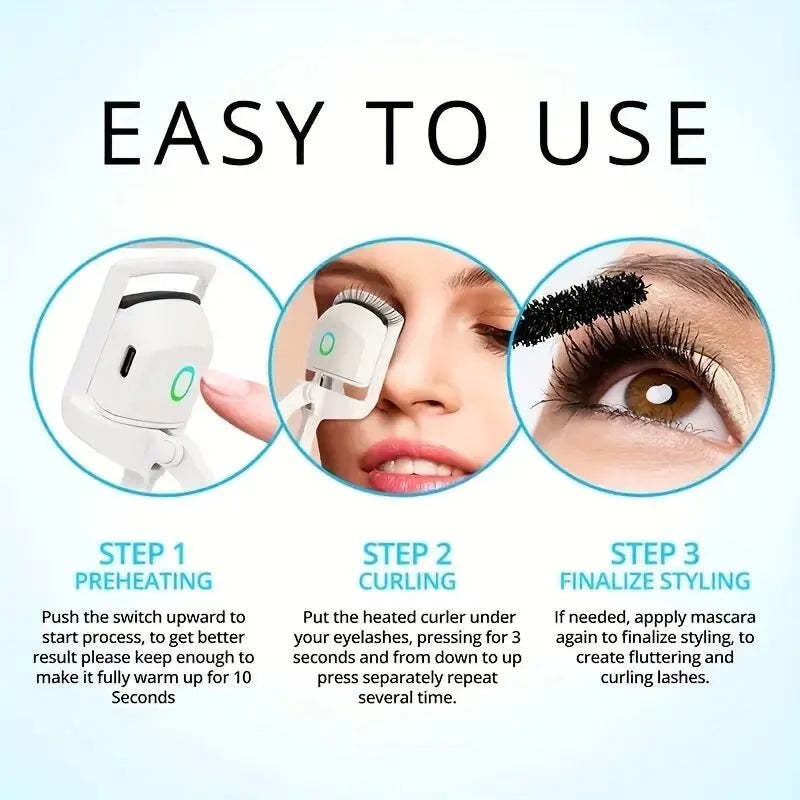 EASY TO USE

STEP 1
PREHEATING

Push the switch upward to start process, to get better result please keep enough to make it fully warm up for 10 Seconds

STEP 2
CURLING

Put the heated curler under your eyelashes, pressing for 3 seconds and from down to up press separately repeat several time.

STEP 3
FINALIZE STYLING

If needed, appply mascara again to finalize styling, to create fluttering and curling lashes.