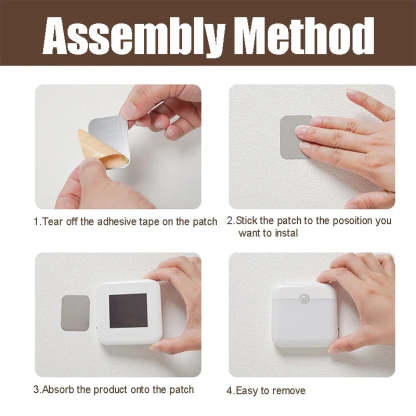 Assembly Method

1.Tear off the adhesive tape on the patch

2.Stick the patch to the posoition you want to instal

3.Absorb the product onto the patch

4.Easy to remove