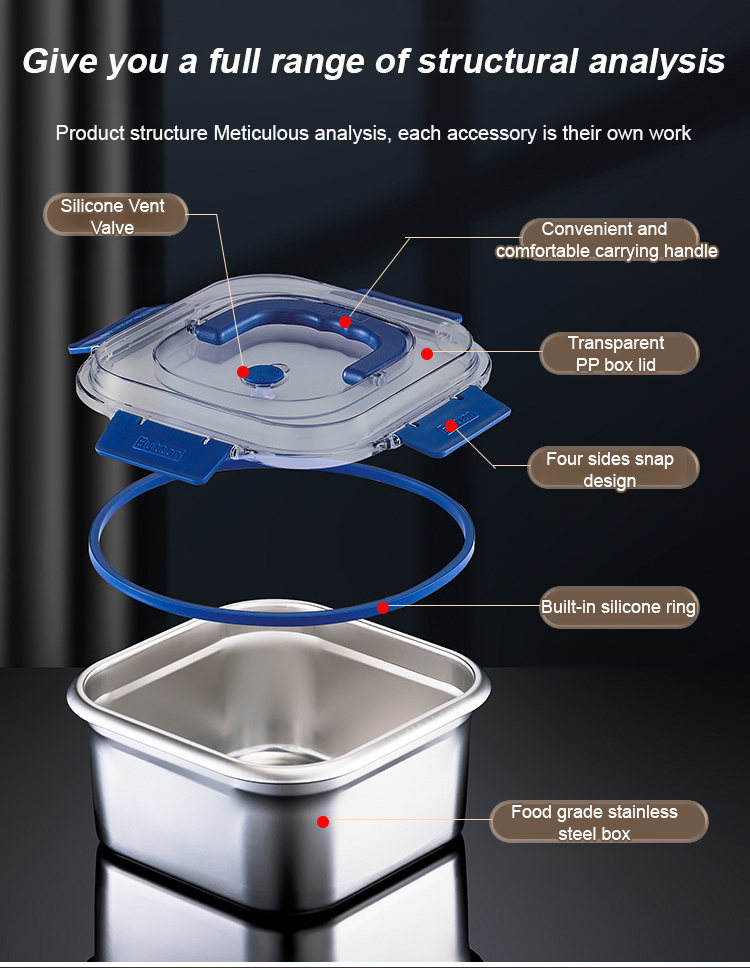 Give you a full range of structural analysis

Product structure Meticulous analysis, each accessory is their own work

Silicone Vent Valve

Convenient and comfortable carrying handle

Transparent PP box lid

Four sides snap design

Built-in silicone ring

Food grade stainless steel box