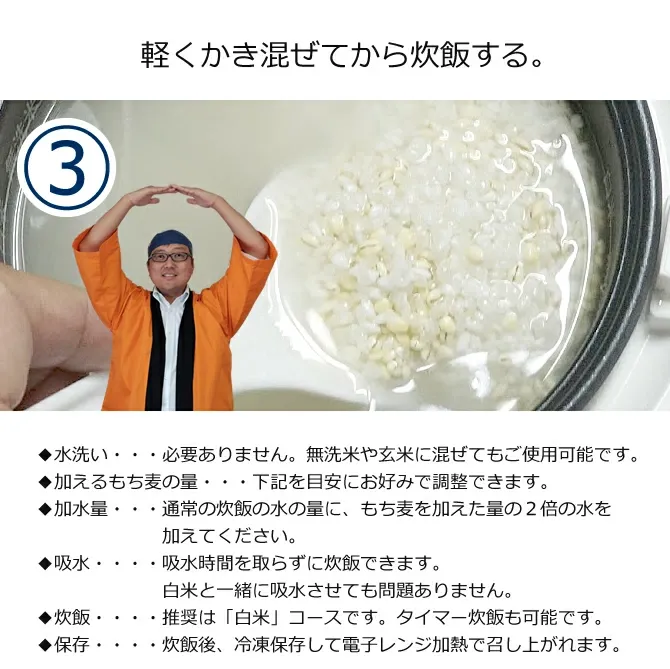 軽くかき混ぜてから炊飯する。

③

◆水洗い・・・必要ありません。無洗米や玄米に混ぜてもご使用可能です。
◆加えるもち麦の量・・・下記を目安にお好みで調整できます。
◆加水量・・・通常の炊飯の水の量に、もち麦を加えた量の２倍の水を加えてください。
◆吸水・・・・吸水時間を取らずに炊飯できます。
白米と一緒に吸水させても問題ありません。
◆炊飯・・・・推奨は「白米」コースです。タイマー炊飯も可能です。
◆保存・・・・炊飯後、冷凍保存して電子レンジ加熱で召し上がれます。